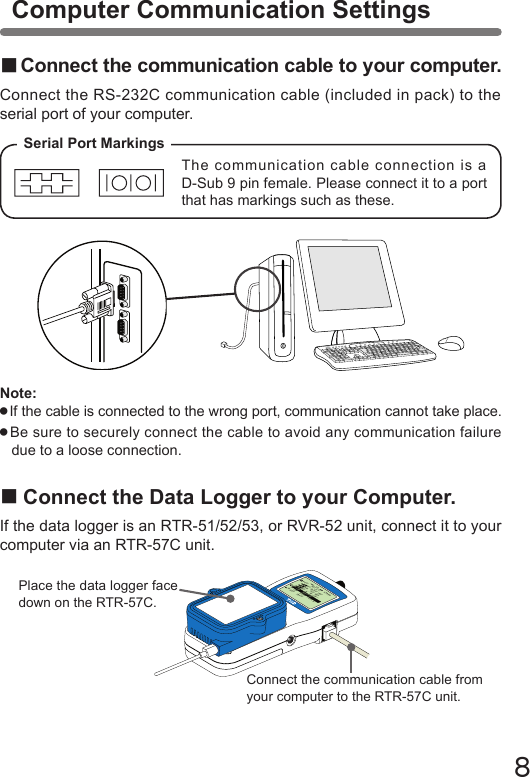 Computer Communication Settings

■ Connect the communication cable to your computer.

Connect the RS-232C communication cable (included in pack) to the serial port of your computer.

Serial Port Markings

|O|O|

The communication cable connection is a D-Sub 9 pin female. Please connect it to a port that has markings such as these.

Note:
● If the cable is connected to the wrong port, communication cannot take place.
● Be sure to securely connect the cable to avoid any communication failure due to a loose connection.

■ Connect the Data Logger to your Computer.

If the data logger is an RTR-51/52/53, or RVR-52 unit, connect it to your computer via an RTR-57C unit.

Place the data logger face down on the RTR-57C.

Connect the communication cable from your computer to the RTR-57C unit.

8