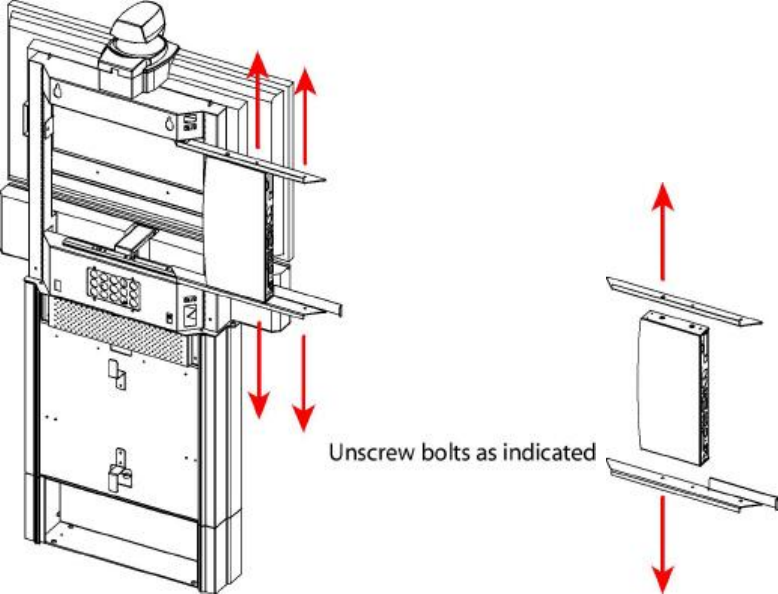 Unscrew bolts as indicated