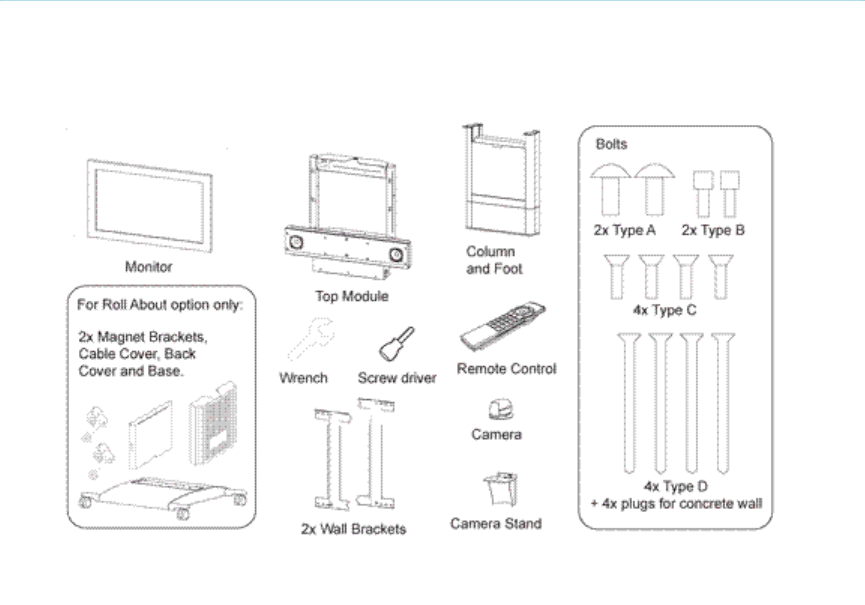 Monitor

For Roll About option only:

2x Magnet Brackets, Cable Cover, Back Cover and Base.

Top Module

Wrench

Screw driver

2x Wall Brackets

Column and Foot

Remote Control

Camera

Camera Stand

Bolts

2x Type A

2x Type B

4x Type C

4x Type D
+ 4x plugs for concrete wall