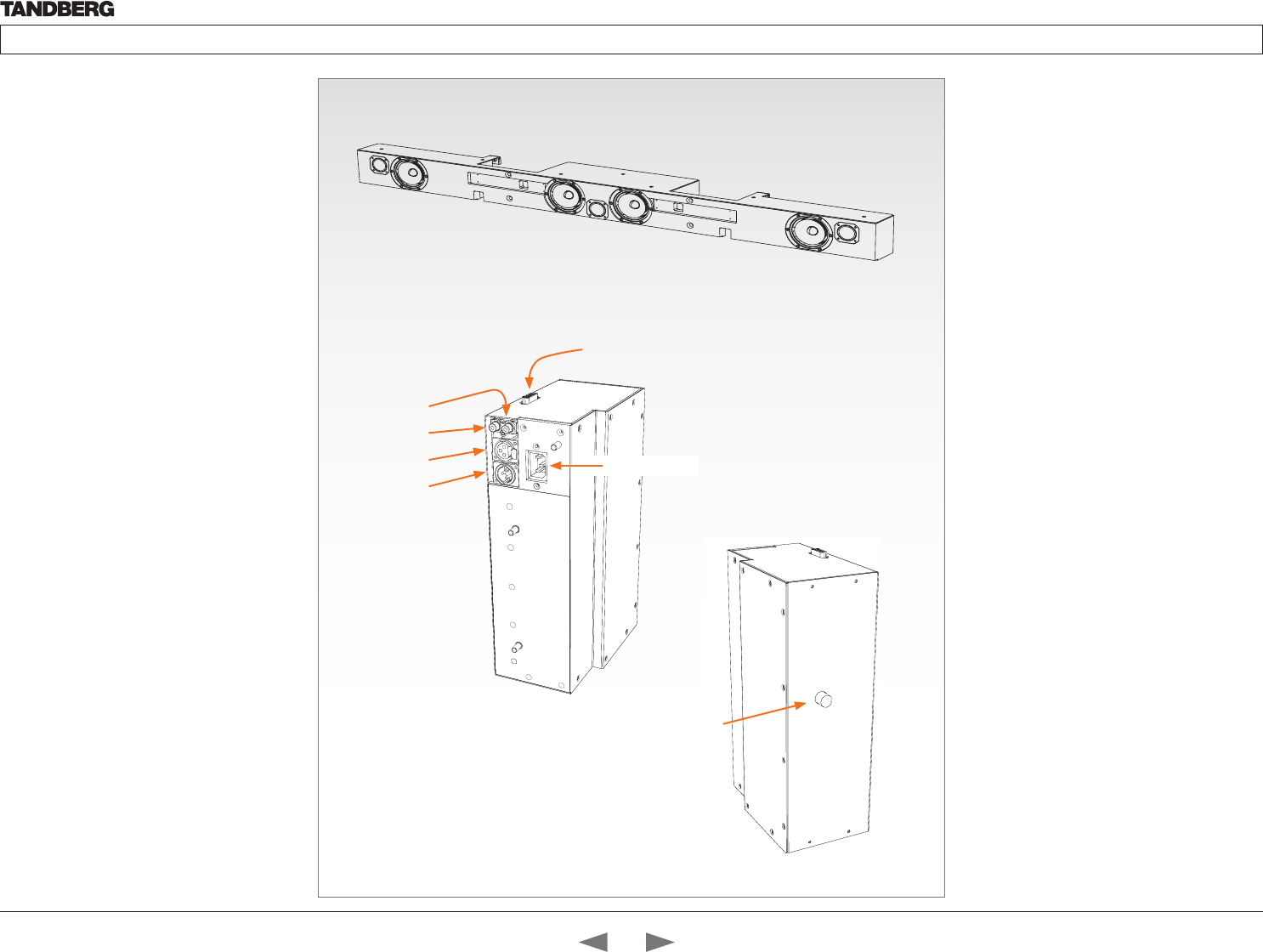 TANDBERG