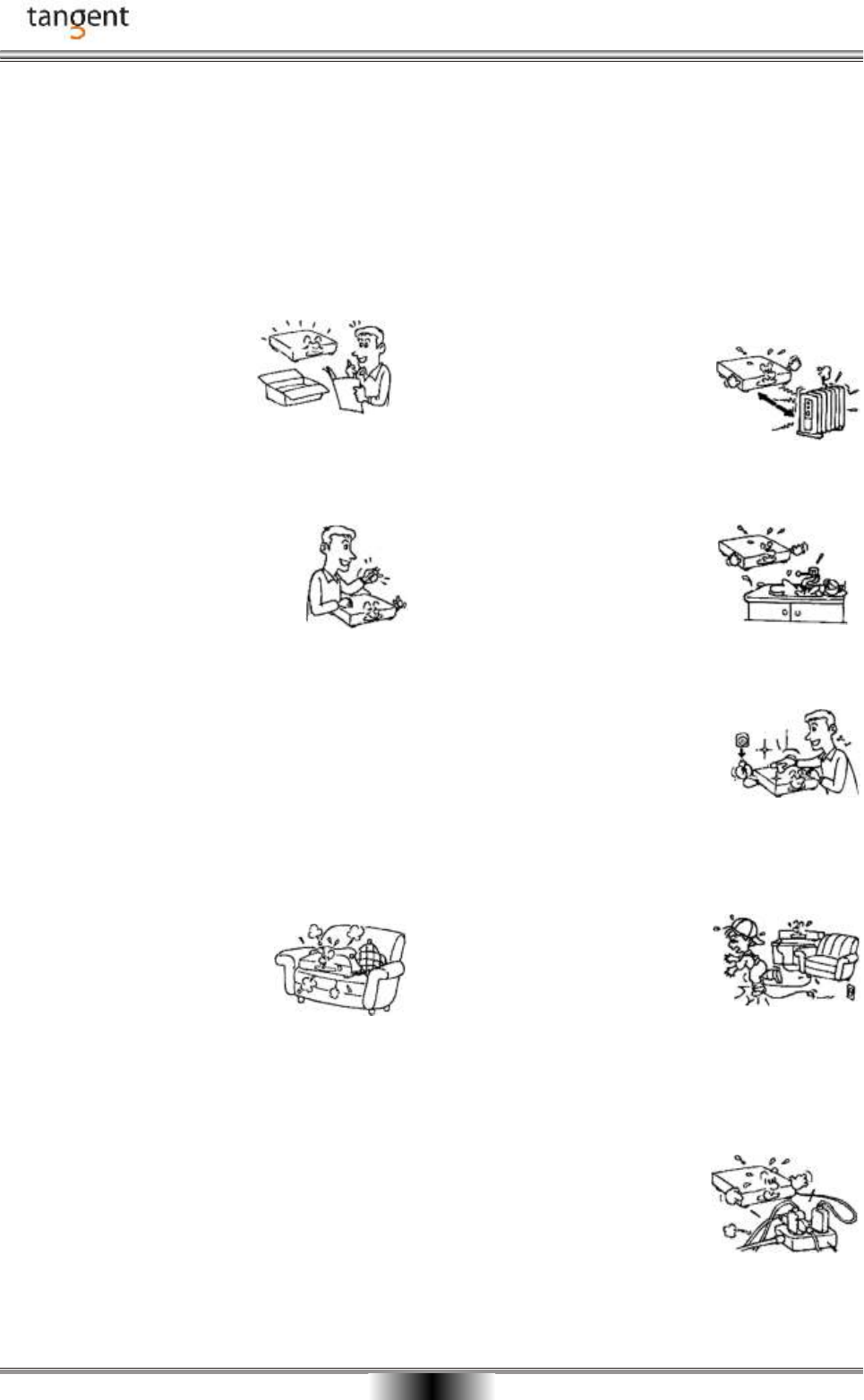 tangent