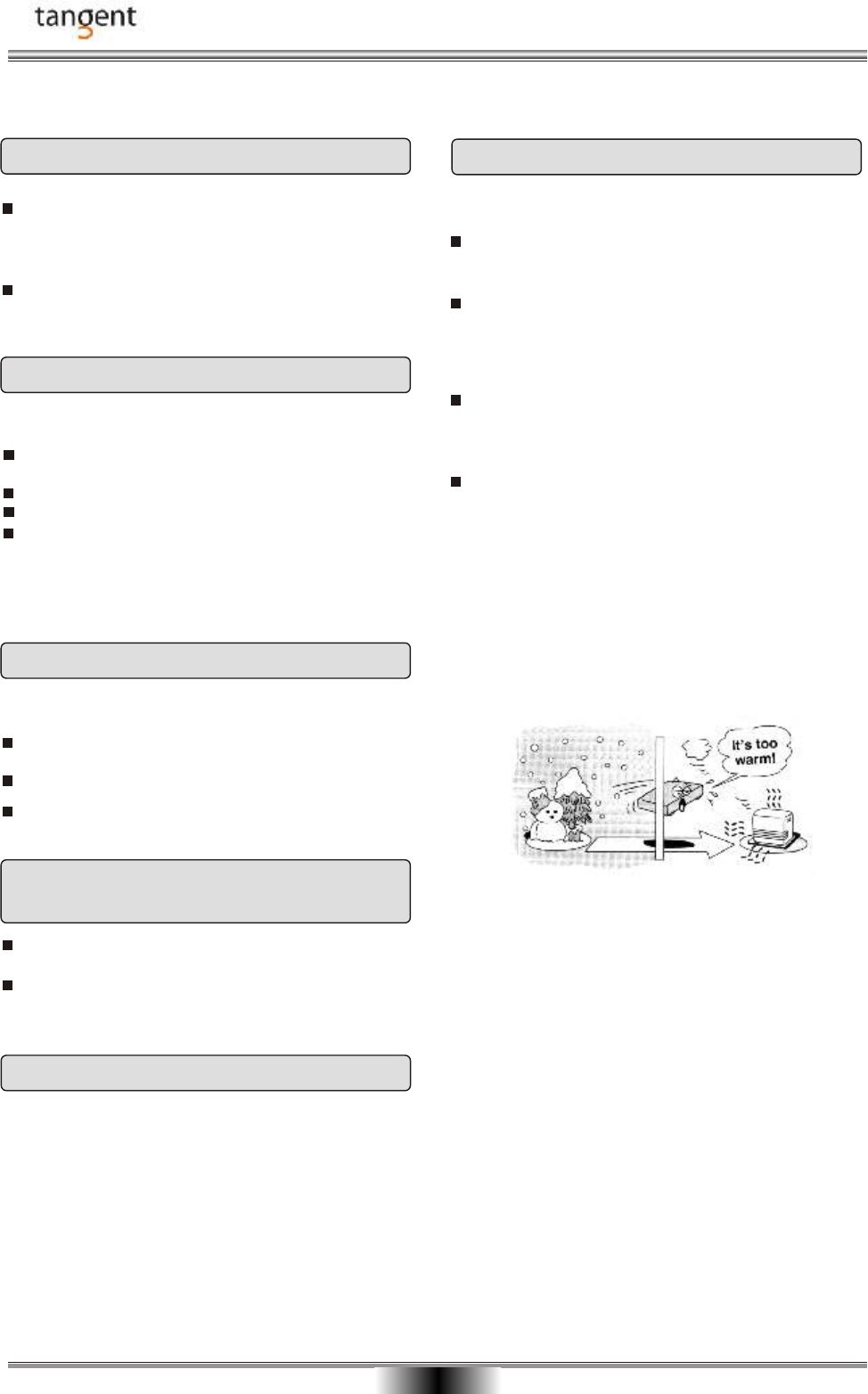 tangent

It's too warm!