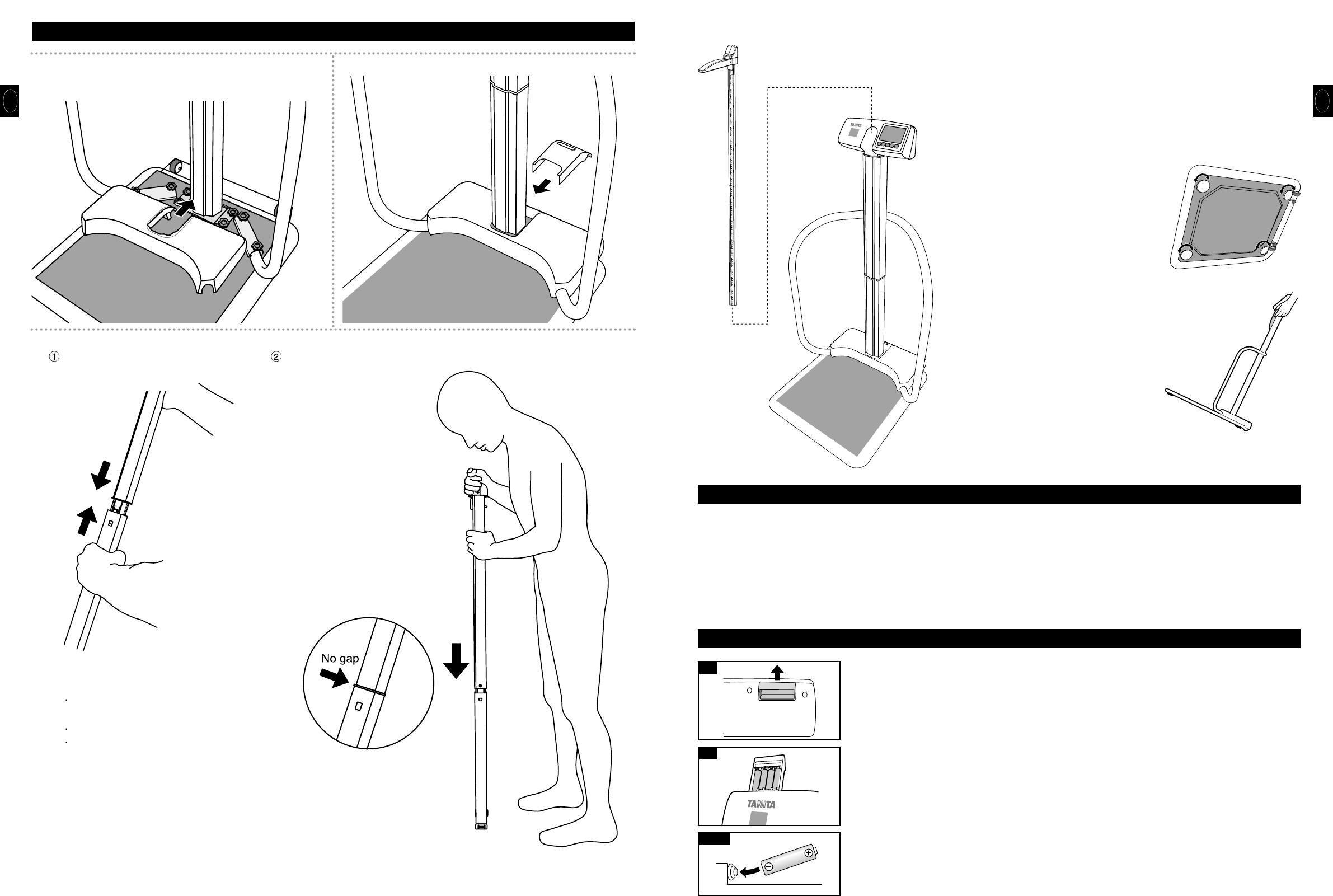 ①

②

No gap

TANITA

TANITA