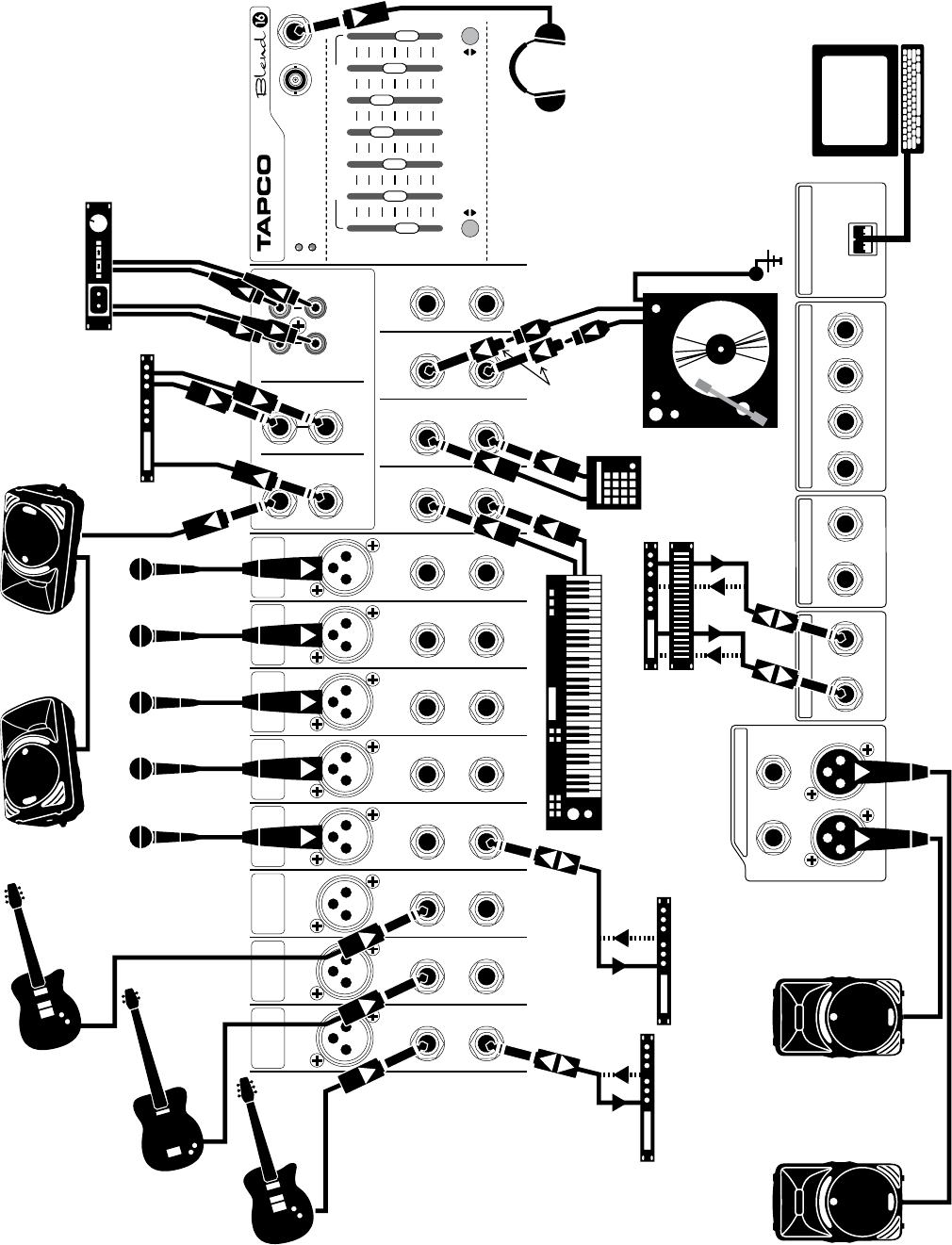 TAPCO
Blend 16