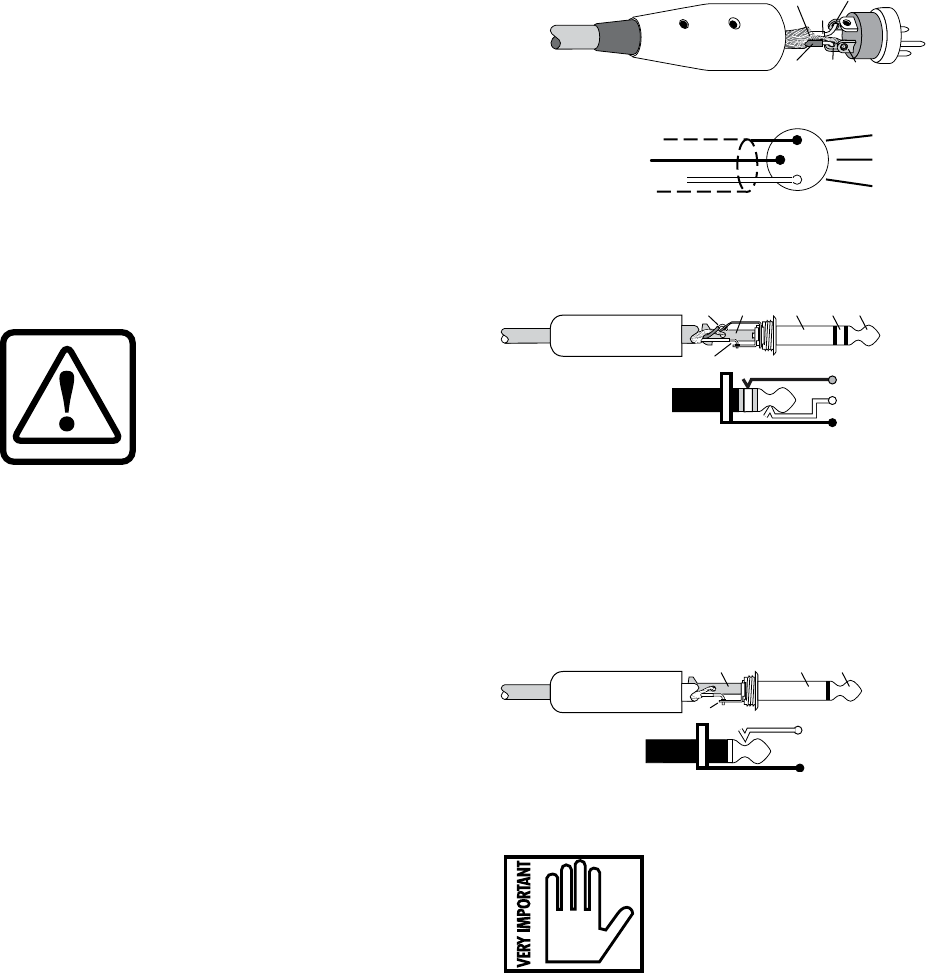 VERY IMPORTANT