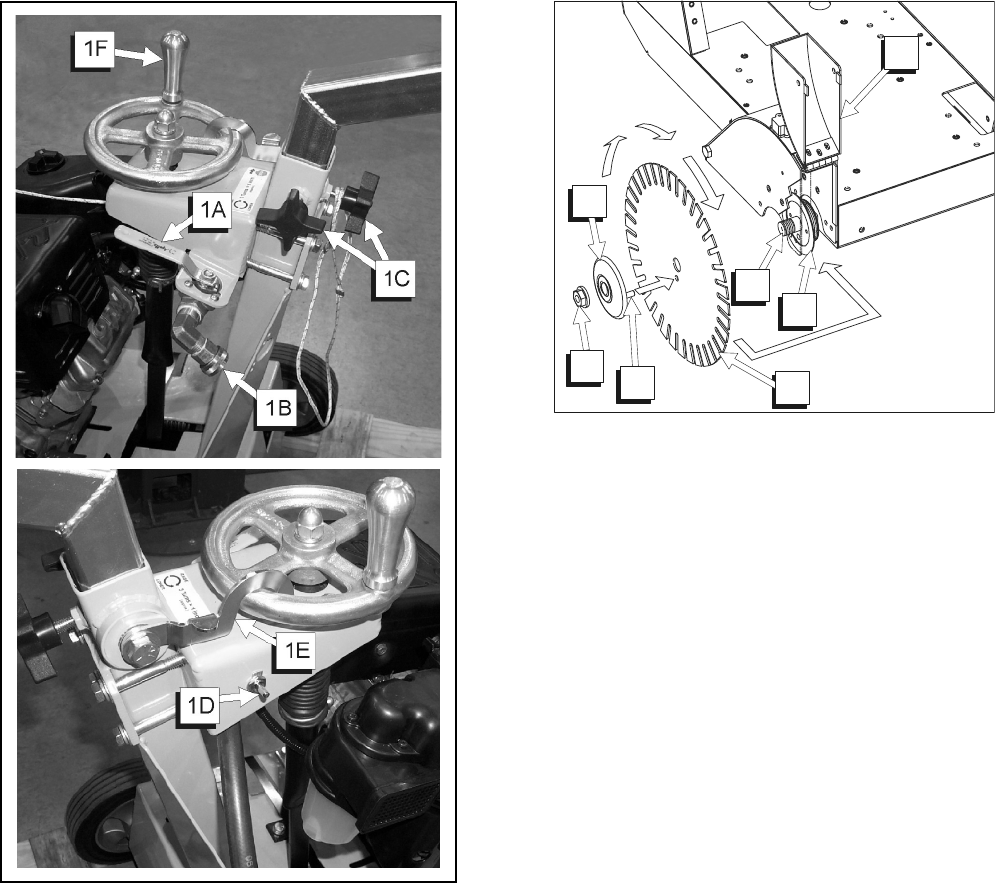 1F

1A

1C

1B

1E

1D