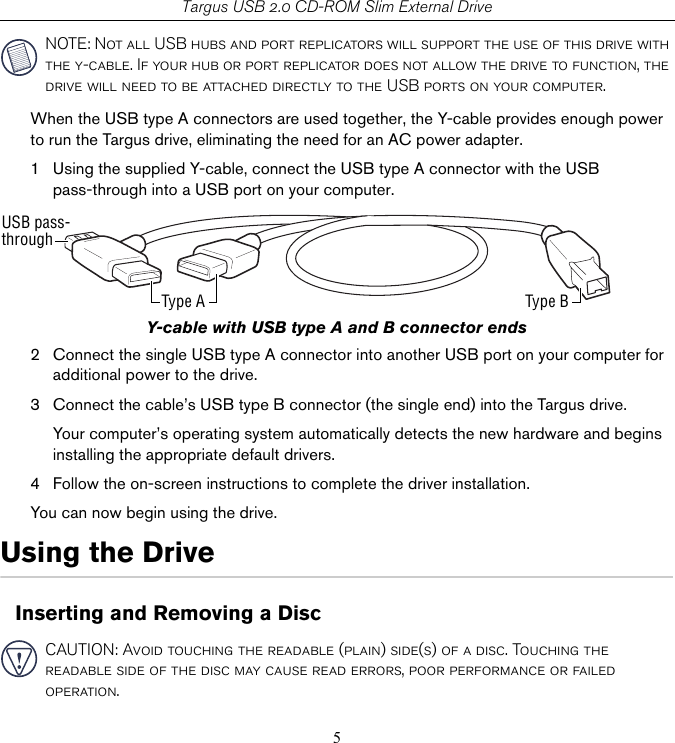 Targus USB 2.0 CD-ROM Slim External Drive

NOTE: NOT ALL USB HUBS AND PORT REPLICATORS WILL SUPPORT THE USE OF THIS DRIVE WITH THE Y-CABLE. IF YOUR HUB OR PORT REPLICATOR DOES NOT ALLOW THE DRIVE TO FUNCTION, THE DRIVE WILL NEED TO BE ATTACHED DIRECTLY TO THE USB PORTS ON YOUR COMPUTER.

When the USB type A connectors are used together, the Y-cable provides enough power to run the Targus drive, eliminating the need for an AC power adapter.

1 Using the supplied Y-cable, connect the USB type A connector with the USB pass-through into a USB port on your computer.

USB pass-through

Type A

Type B

Y-cable with USB type A and B connector ends

2 Connect the single USB type A connector into another USB port on your computer for additional power to the drive.

3 Connect the cable's USB type B connector (the single end) into the Targus drive.

Your computer's operating system automatically detects the new hardware and begins installing the appropriate default drivers.

4 Follow the on-screen instructions to complete the driver installation.

You can now begin using the drive.

Using the Drive

Inserting and Removing a Disc

CAUTION: AVOID TOUCHING THE READABLE (PLAIN) SIDE(S) OF A DISC. TOUCHING THE READABLE SIDE OF THE DISC MAY CAUSE READ ERRORS, POOR PERFORMANCE OR FAILED OPERATION.

5