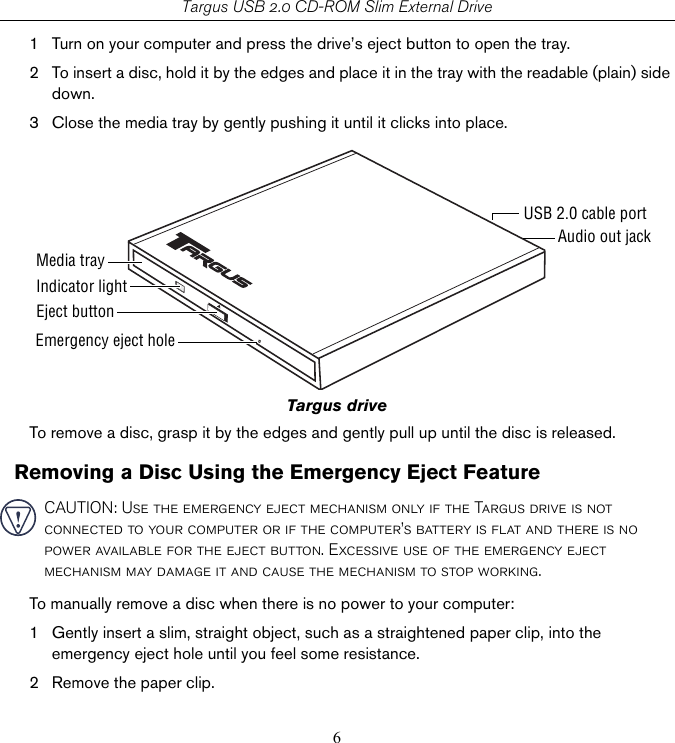 Targus USB 2.0 CD-ROM Slim External Drive

1 Turn on your computer and press the drive's eject button to open the tray.

2 To insert a disc, hold it by the edges and place it in the tray with the readable (plain) side down.

3 Close the media tray by gently pushing it until it clicks into place.

USB 2.0 cable port
Audio out jack
Media tray
Indicator light
Eject button
Emergency eject hole
TARGUS

Targus drive

To remove a disc, grasp it by the edges and gently pull up until the disc is released.

Removing a Disc Using the Emergency Eject Feature

CAUTION: USE THE EMERGENCY EJECT MECHANISM ONLY IF THE TARGUS DRIVE IS NOT CONNECTED TO YOUR COMPUTER OR IF THE COMPUTER'S BATTERY IS FLAT AND THERE IS NO POWER AVAILABLE FOR THE EJECT BUTTON. EXCESSIVE USE OF THE EMERGENCY EJECT MECHANISM MAY DAMAGE IT AND CAUSE THE MECHANISM TO STOP WORKING.

To manually remove a disc when there is no power to your computer:

1 Gently insert a slim, straight object, such as a straightened paper clip, into the emergency eject hole until you feel some resistance.

2 Remove the paper clip.

6