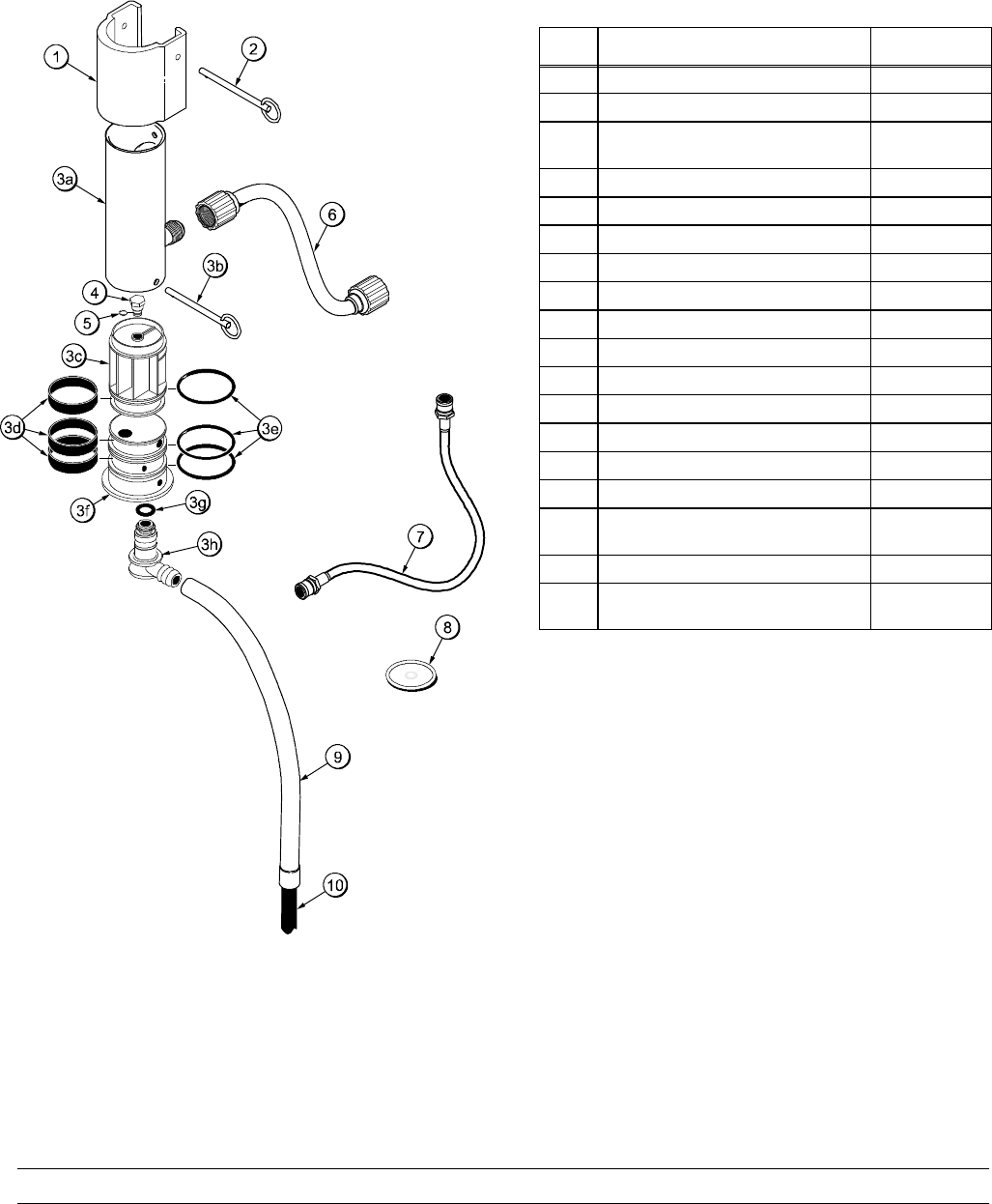 1
2
3a
6
3b
4
5
3c
3d
3e
3f
3g
3h
7
8
9
10