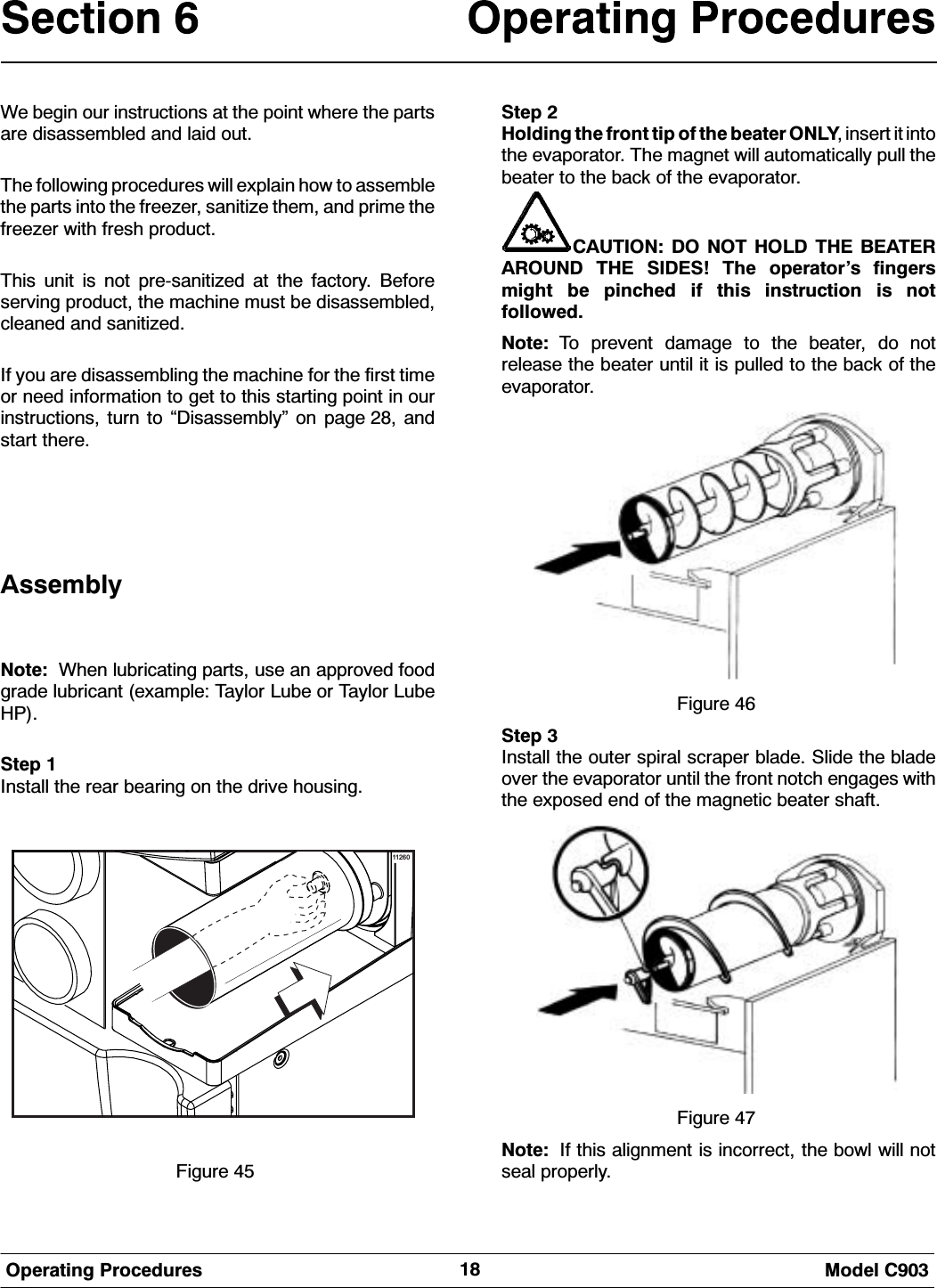 Section 6 Operating Procedures

We begin our instructions at the point where the parts are disassembled and laid out.

The following procedures will explain how to assemble the parts into the freezer, sanitize them, and prime the freezer with fresh product.

This unit is not pre-sanitized at the factory. Before serving product, the machine must be disassembled, cleaned and sanitized.

If you are disassembling the machine for the first time or need information to get to this starting point in our instructions, turn to “Disassembly” on page 28, and start there.

Assembly

Note: When lubricating parts, use an approved food grade lubricant (example: Taylor Lube or Taylor Lube HP).

Step 1
Install the rear bearing on the drive housing.

11260

Figure 45

Step 2
Holding the front tip of the beater ONLY, insert it into the evaporator. The magnet will automatically pull the beater to the back of the evaporator.

CAUTION: DO NOT HOLD THE BEATER AROUND THE SIDES! The operator’s fingers might be pinched if this instruction is not followed.

Note: To prevent damage to the beater, do not release the beater until it is pulled to the back of the evaporator.

Figure 46

Step 3
Install the outer spiral scraper blade. Slide the blade over the evaporator until the front notch engages with the exposed end of the magnetic beater shaft.

Figure 47

Note: If this alignment is incorrect, the bowl will not seal properly.

Operating Procedures 18 Model C903