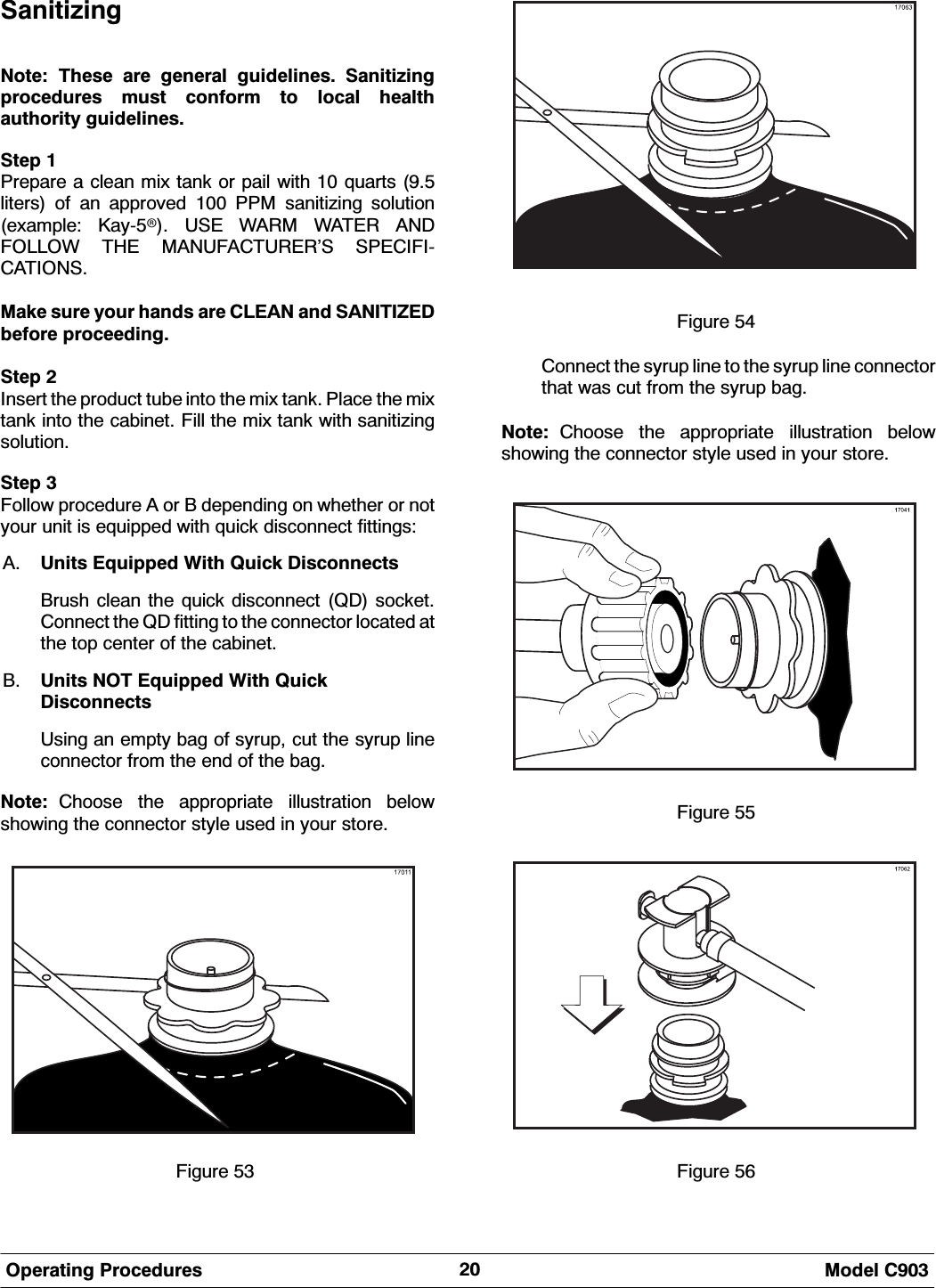 Sanitizing

Note: These are general guidelines. Sanitizing procedures must conform to local health authority guidelines.

Step 1
Prepare a clean mix tank or pail with 10 quarts (9.5 liters) of an approved 100 PPM sanitizing solution (example: Kay-5®). USE WARM WATER AND FOLLOW THE MANUFACTURER'S SPECIFICATIONS.

Make sure your hands are CLEAN and SANITIZED before proceeding.

Step 2
Insert the product tube into the mix tank. Place the mix tank into the cabinet. Fill the mix tank with sanitizing solution.

Step 3
Follow procedure A or B depending on whether or not your unit is equipped with quick disconnect fittings:

A. Units Equipped With Quick Disconnects

Brush clean the quick disconnect (QD) socket. Connect the QD fitting to the connector located at the top center of the cabinet.

B. Units NOT Equipped With Quick Disconnects

Using an empty bag of syrup, cut the syrup line connector from the end of the bag.

Note: Choose the appropriate illustration below showing the connector style used in your store.

17011

Figure 53

17063

Figure 54

Connect the syrup line to the syrup line connector that was cut from the syrup bag.

Note: Choose the appropriate illustration below showing the connector style used in your store.

17041

Figure 55

17062

Figure 56

Operating Procedures 20 Model C903