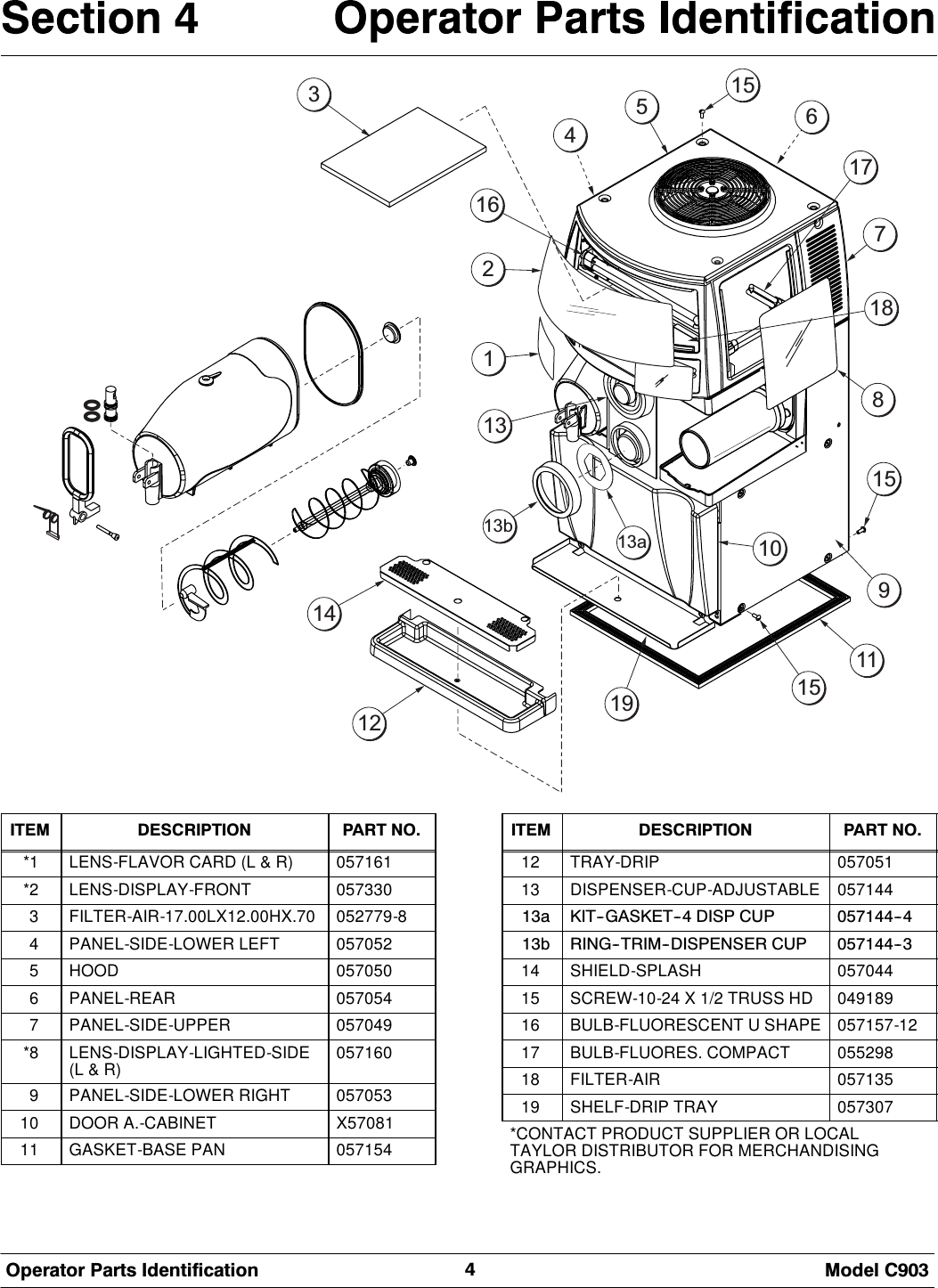 Section 4 Operator Parts Identification

3
15
5
6
4
17
16
7
2
18
1
8
13
15
13b
13a
10
9
14
11
15
19
12

| ITEM | DESCRIPTION | PART NO. |
|---|---|---|
| *1 | LENS-FLAVOR CARD (L & R) | 057161 |
| *2 | LENS-DISPLAY-FRONT | 057330 |
| 3 | FILTER-AIR-17.00LX12.00HX.70 | 052779-8 |
| 4 | PANEL-SIDE-LOWER LEFT | 057052 |
| 5 | HOOD | 057050 |
| 6 | PANEL-REAR | 057054 |
| 7 | PANEL-SIDE-UPPER | 057049 |
| *8 | LENS-DISPLAY-LIGHTED-SIDE (L & R) | 057160 |
| 9 | PANEL-SIDE-LOWER RIGHT | 057053 |
| 10 | DOOR A.-CABINET | X57081 |
| 11 | GASKET-BASE PAN | 057154 |

| ITEM | DESCRIPTION | PART NO. |
|---|---|---|
| 12 | TRAY-DRIP | 057051 |
| 13 | DISPENSER-CUP-ADJUSTABLE | 057144 |
| 13a | KIT-GASKET-4 DISP CUP | 057144-4 |
| 13b | RING-TRIM-DISPENSER CUP | 057144-3 |
| 14 | SHIELD-SPLASH | 057044 |
| 15 | SCREW-10-24 X 1/2 TRUSS HD | 049189 |
| 16 | BULB-FLUORESCENT U SHAPE | 057157-12 |
| 17 | BULB-FLUORES. COMPACT | 055298 |
| 18 | FILTER-AIR | 057135 |
| 19 | SHELF-DRIP TRAY | 057307 |

*CONTACT PRODUCT SUPPLIER OR LOCAL TAYLOR DISTRIBUTOR FOR MERCHANDISING GRAPHICS.

Operator Parts Identification 4 Model C903