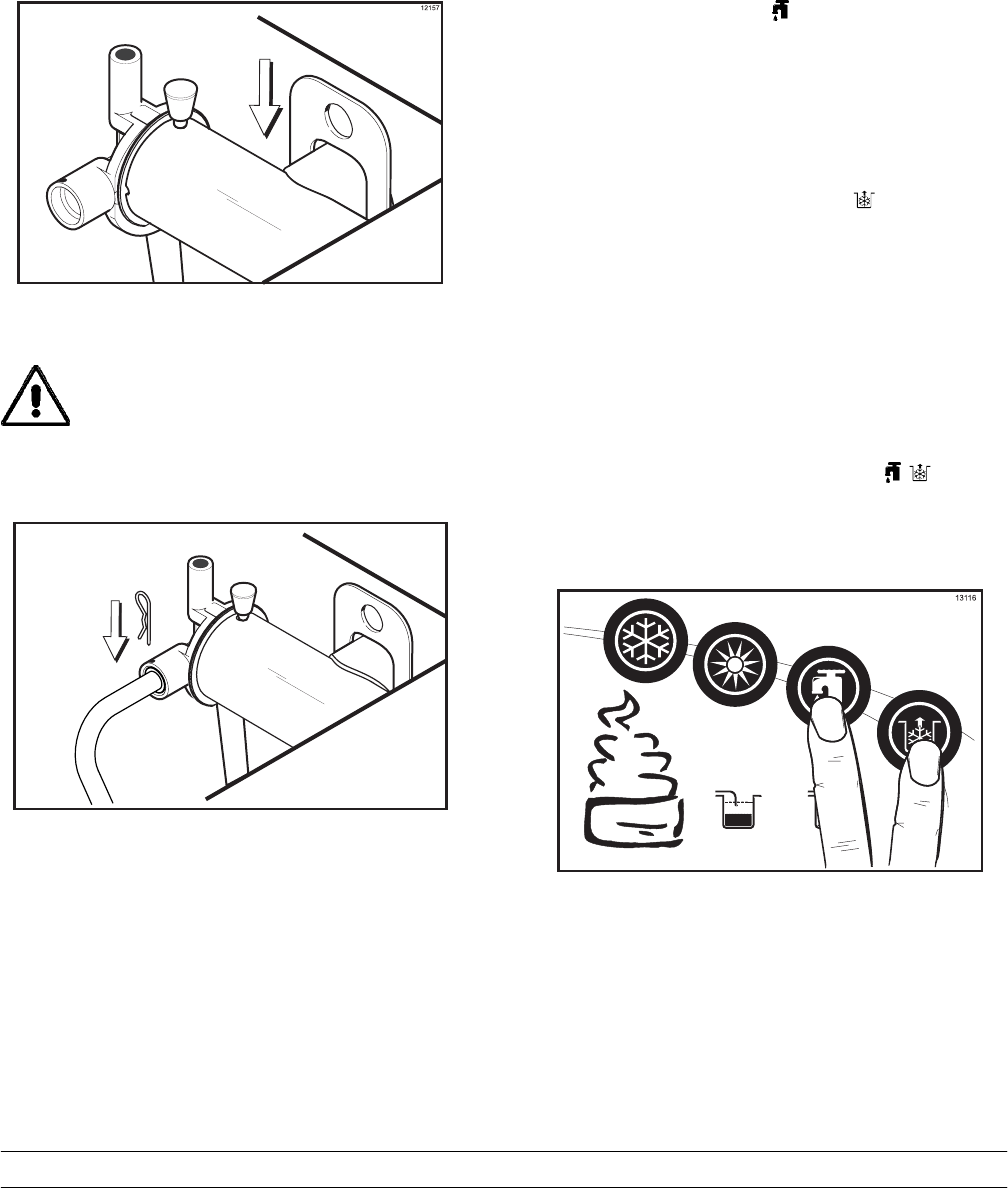 12157

13116