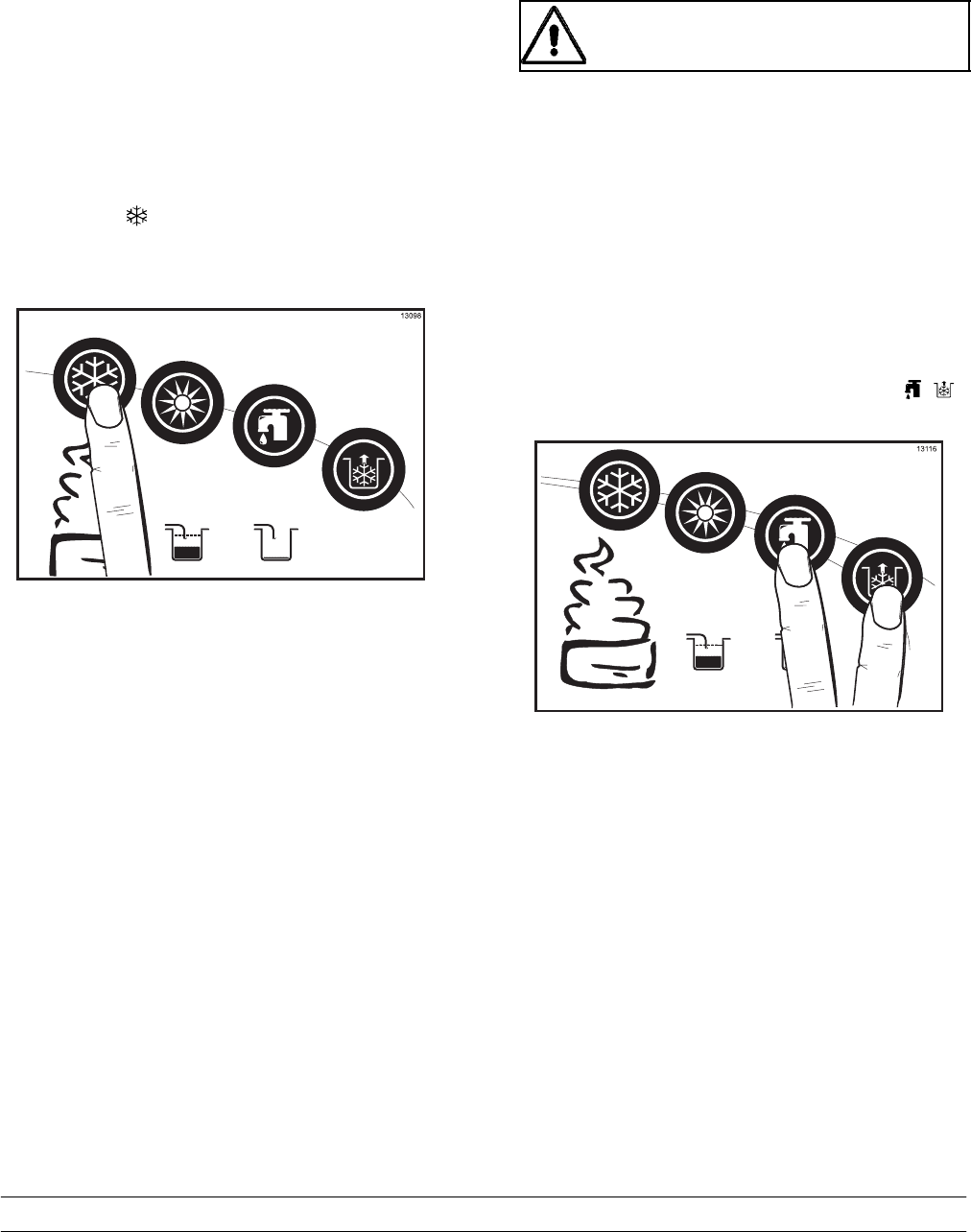 13098

13116