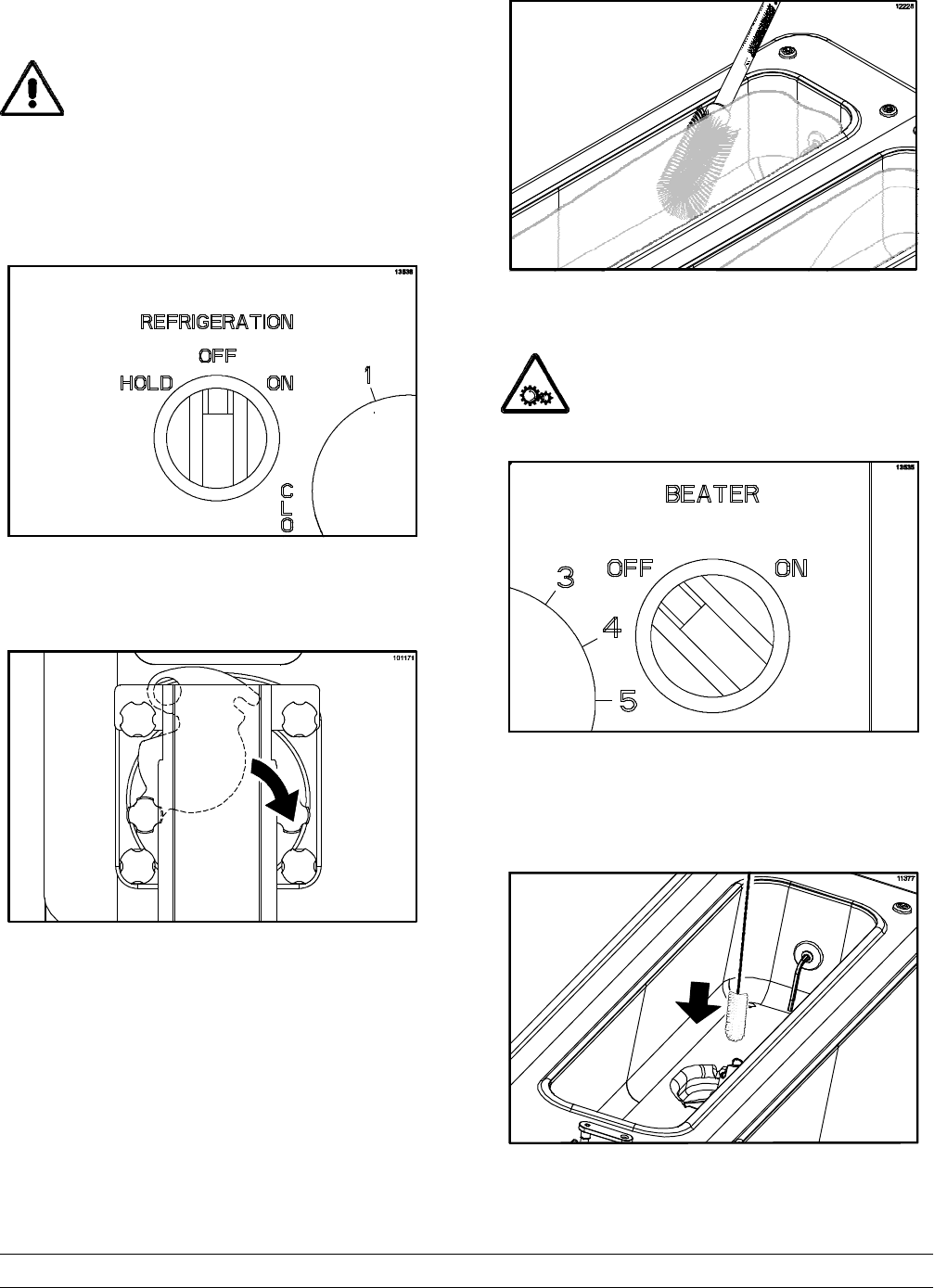 13536

REFRIGERATION

OFF

HOLD

ON

1

C
L
O

101171

12228

13535

BEATER

OFF

ON

3

4

5

11377