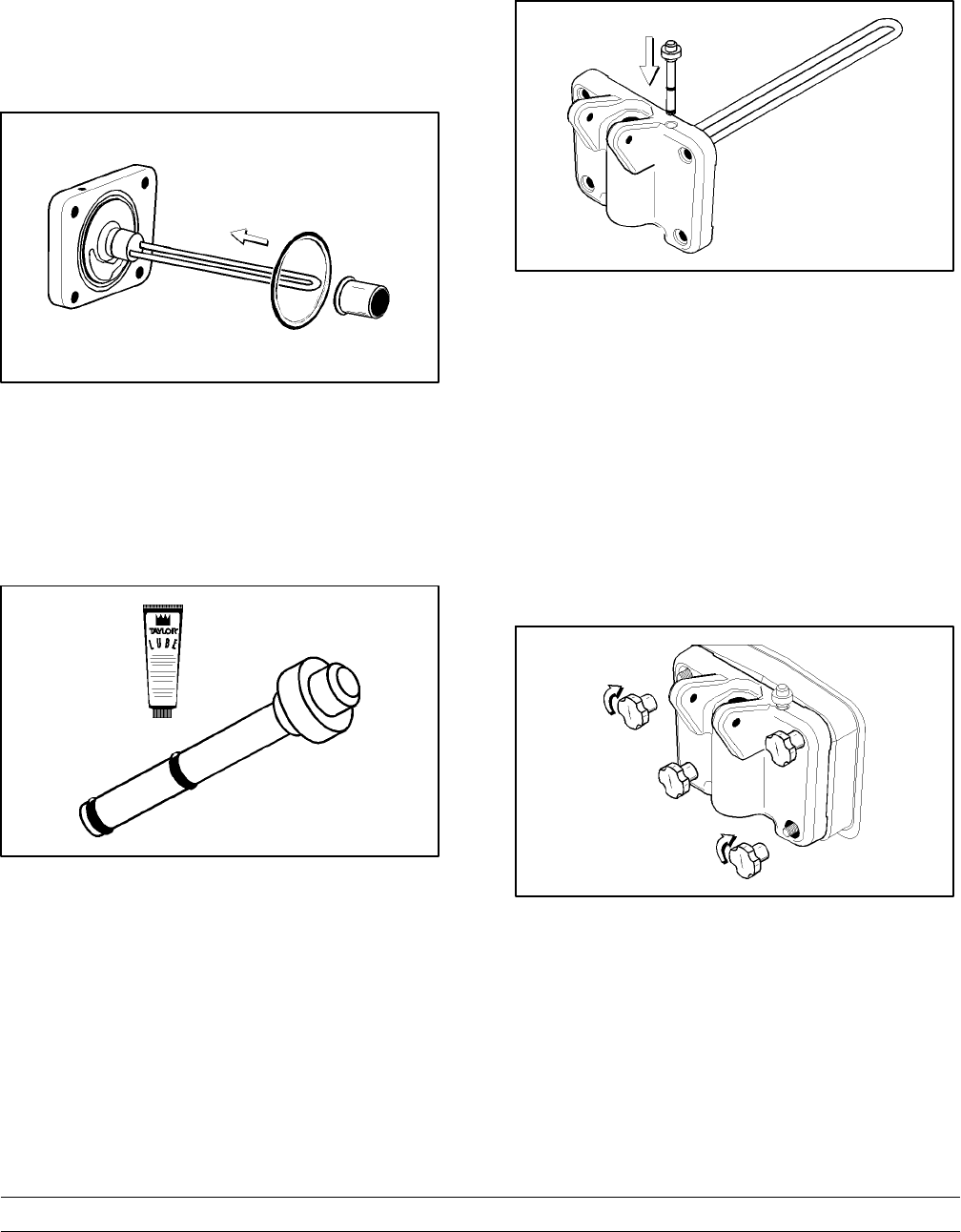 TAYLOR
LUBE