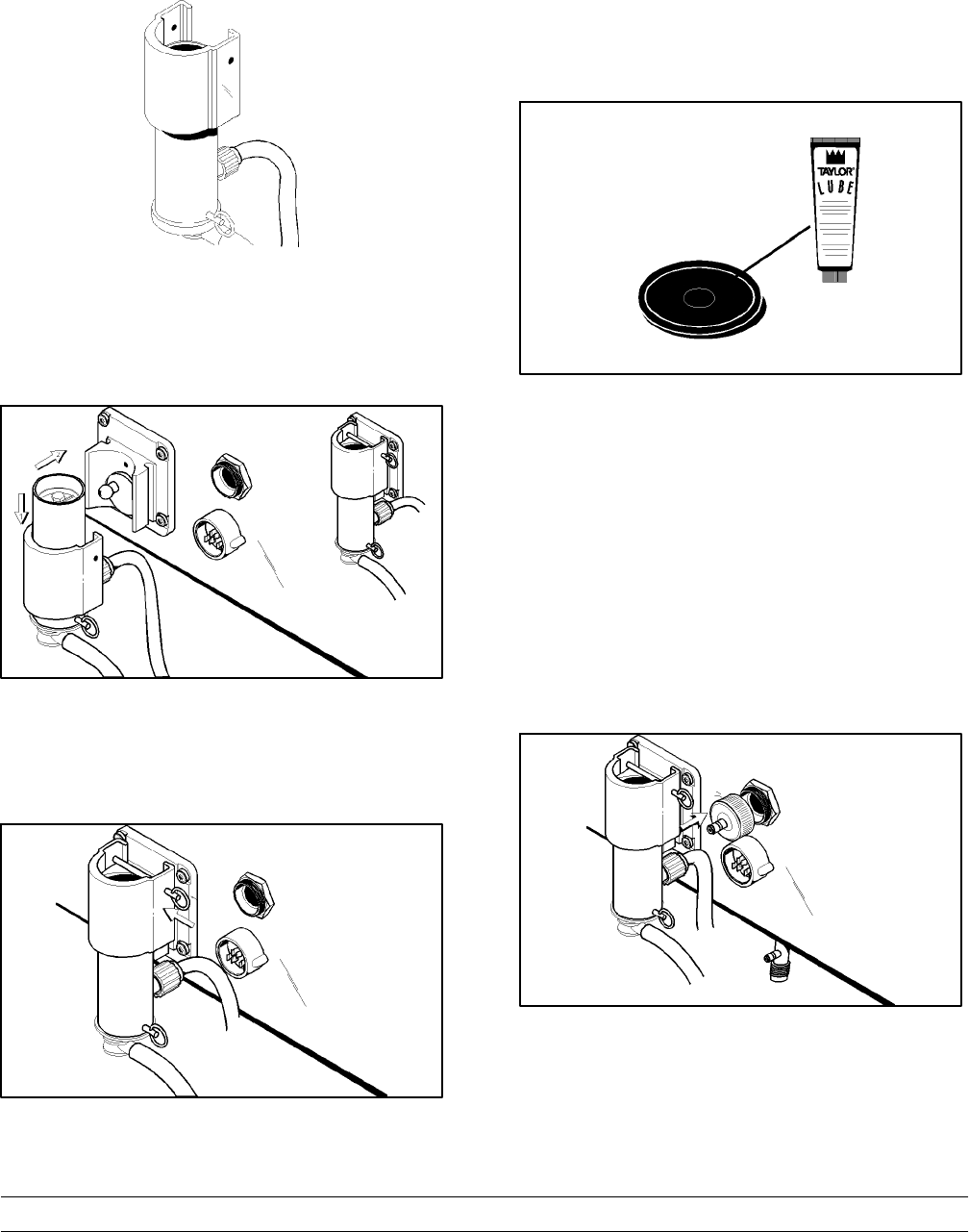 TAYLOR
LUBE