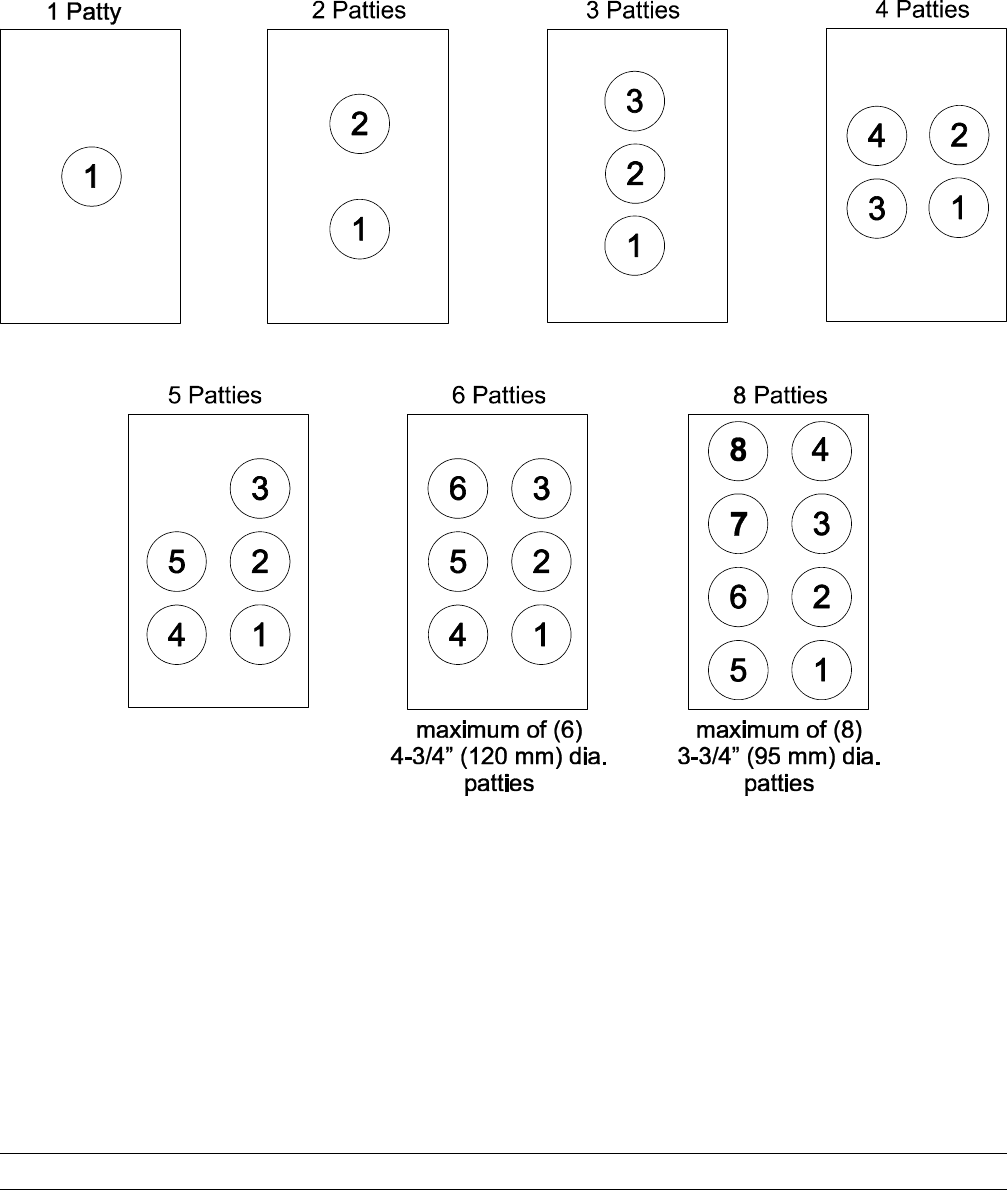 1 Patty

1

2 Patties

2

1

3 Patties

3

2

1

4 Patties

4 2

3 1

5 Patties

3

5 2

4 1

6 Patties

6 3

5 2

4 1

maximum of (6) 4-3/4” (120 mm) dia. patties

8 Patties

8 4

7 3

6 2

5 1

maximum of (8) 3-3/4” (95 mm) dia. patties