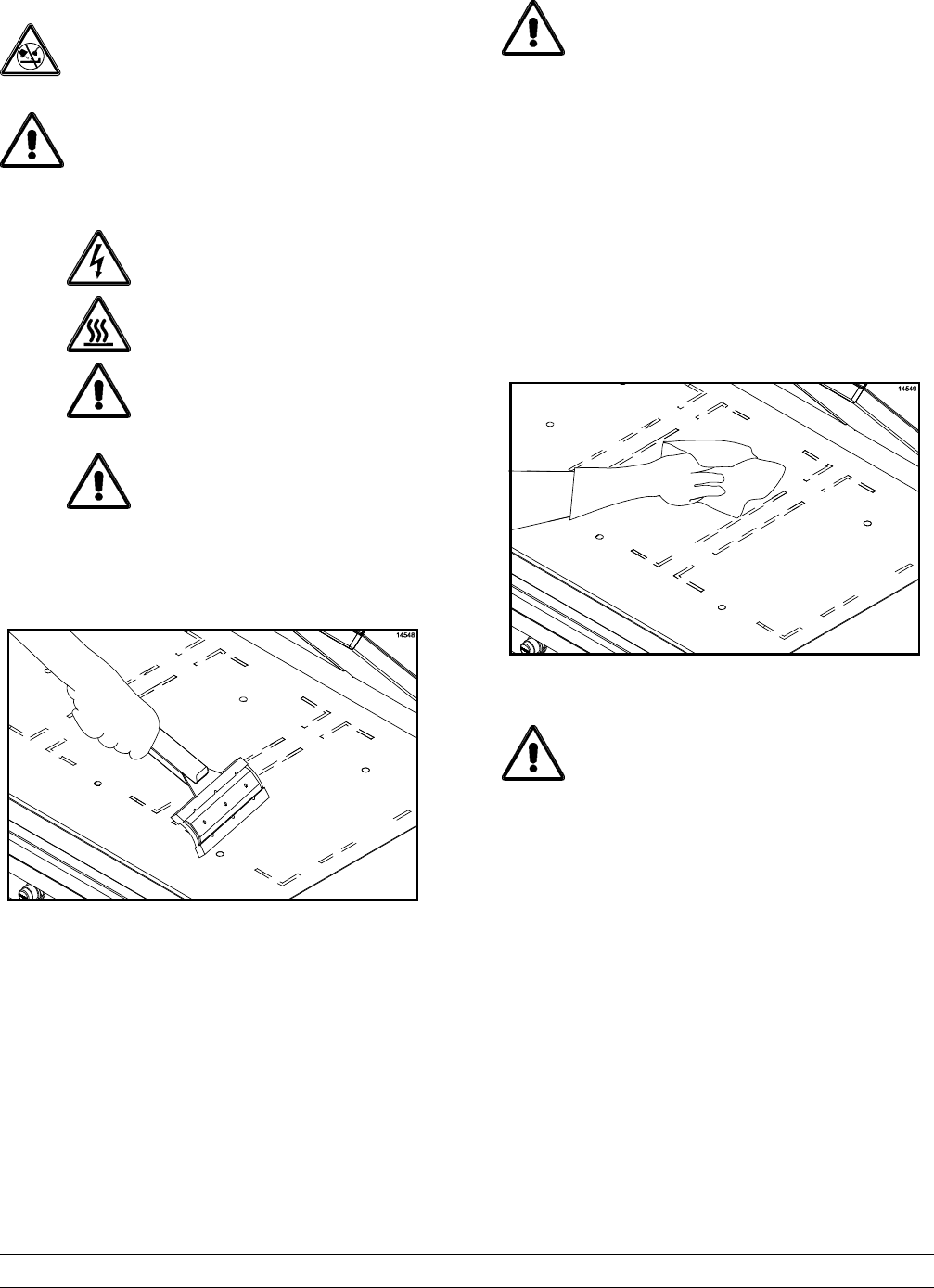 14548

14549