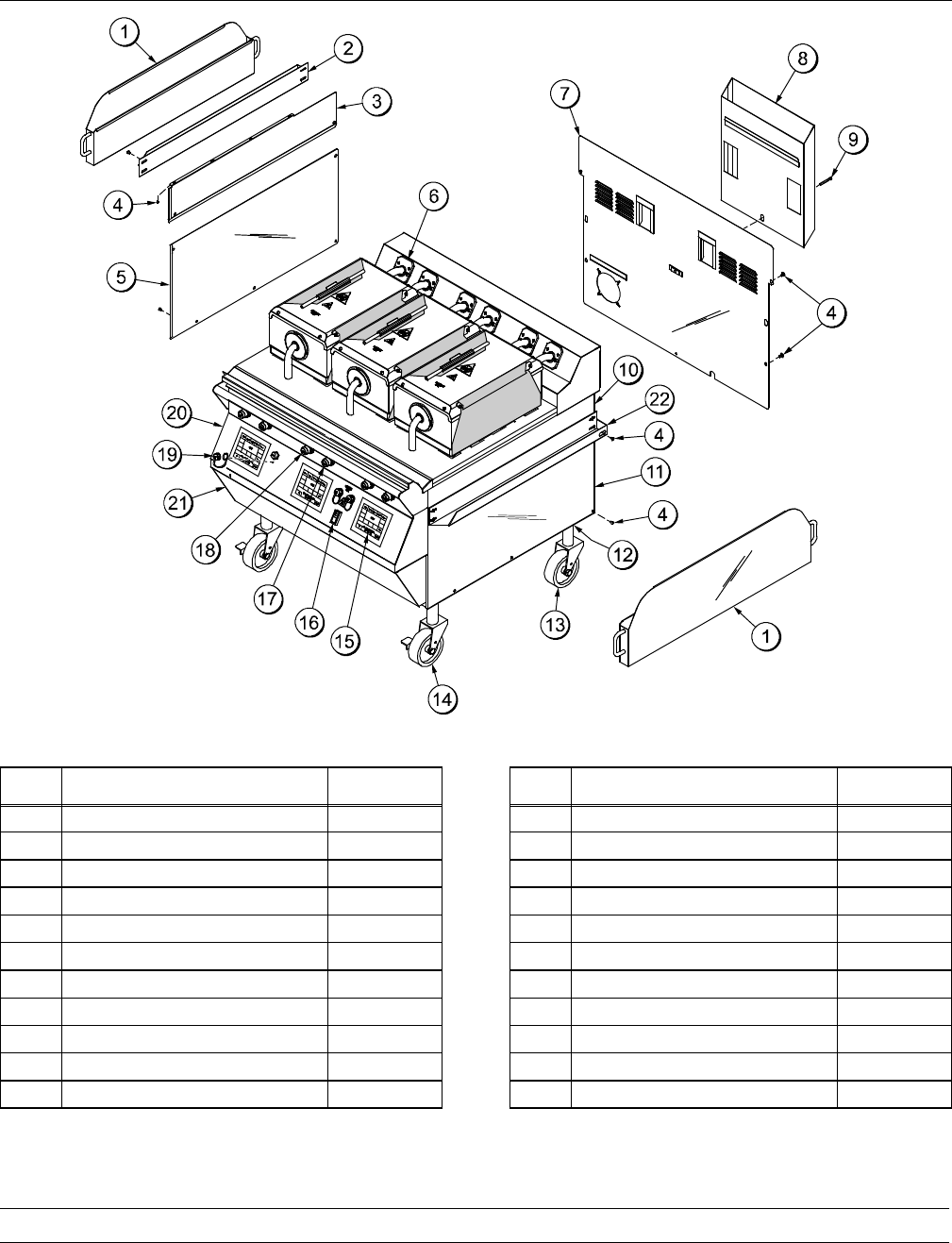 1
2
3
4
5
6
7
8
9
4
10
22
4
11
4
12
13
1
14
15
16
17
18
19
20
21