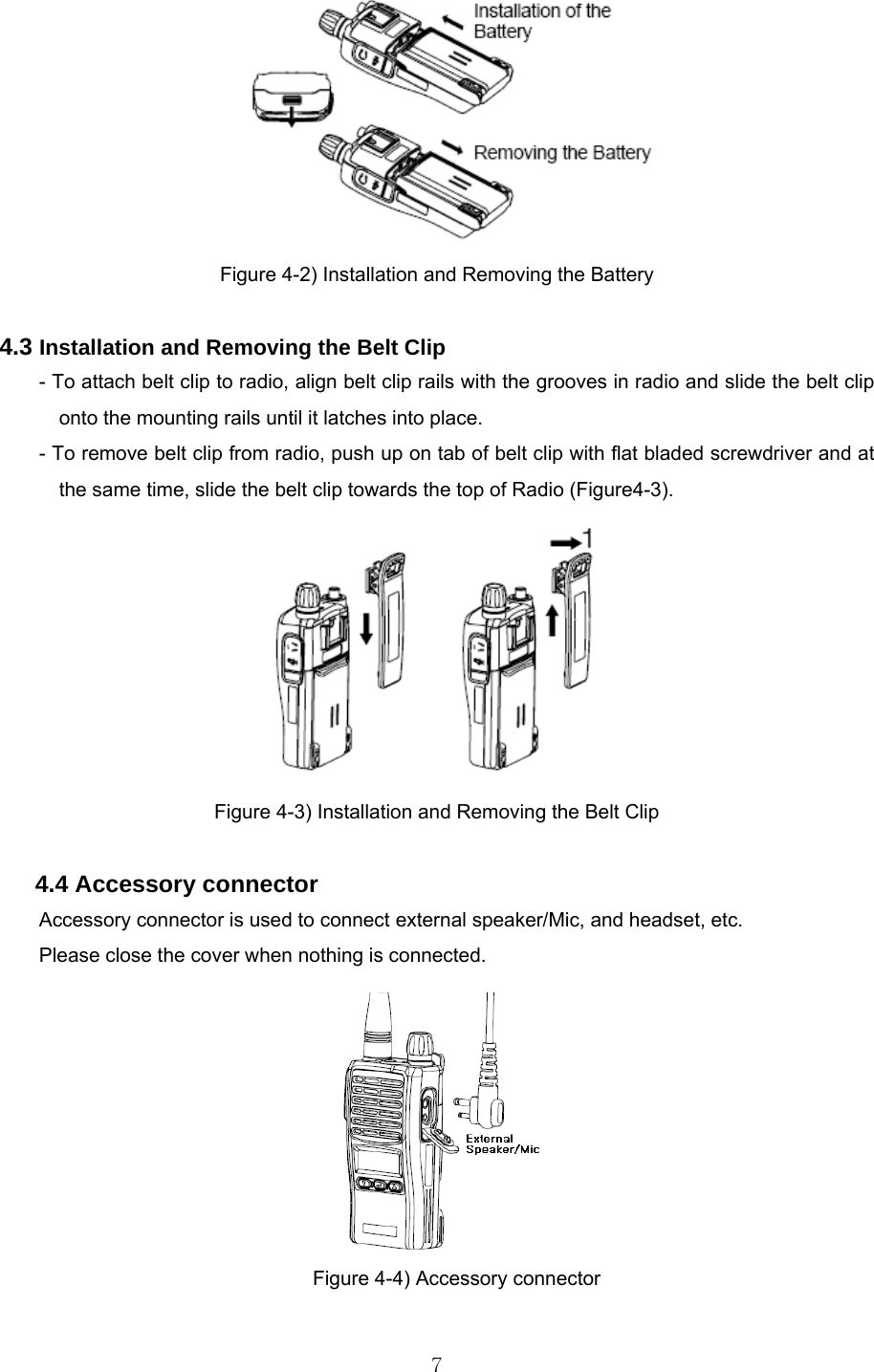 Installation of the Battery

Removing the Battery

Figure 4-2) Installation and Removing the Battery

4.3 Installation and Removing the Belt Clip

- To attach belt clip to radio, align belt clip rails with the grooves in radio and slide the belt clip onto the mounting rails until it latches into place.

- To remove belt clip from radio, push up on tab of belt clip with flat bladed screwdriver and at the same time, slide the belt clip towards the top of Radio (Figure4-3).

1

Figure 4-3) Installation and Removing the Belt Clip

4.4 Accessory connector

Accessory connector is used to connect external speaker/Mic, and headset, etc.

Please close the cover when nothing is connected.

External Speaker/Mic

Figure 4-4) Accessory connector

7