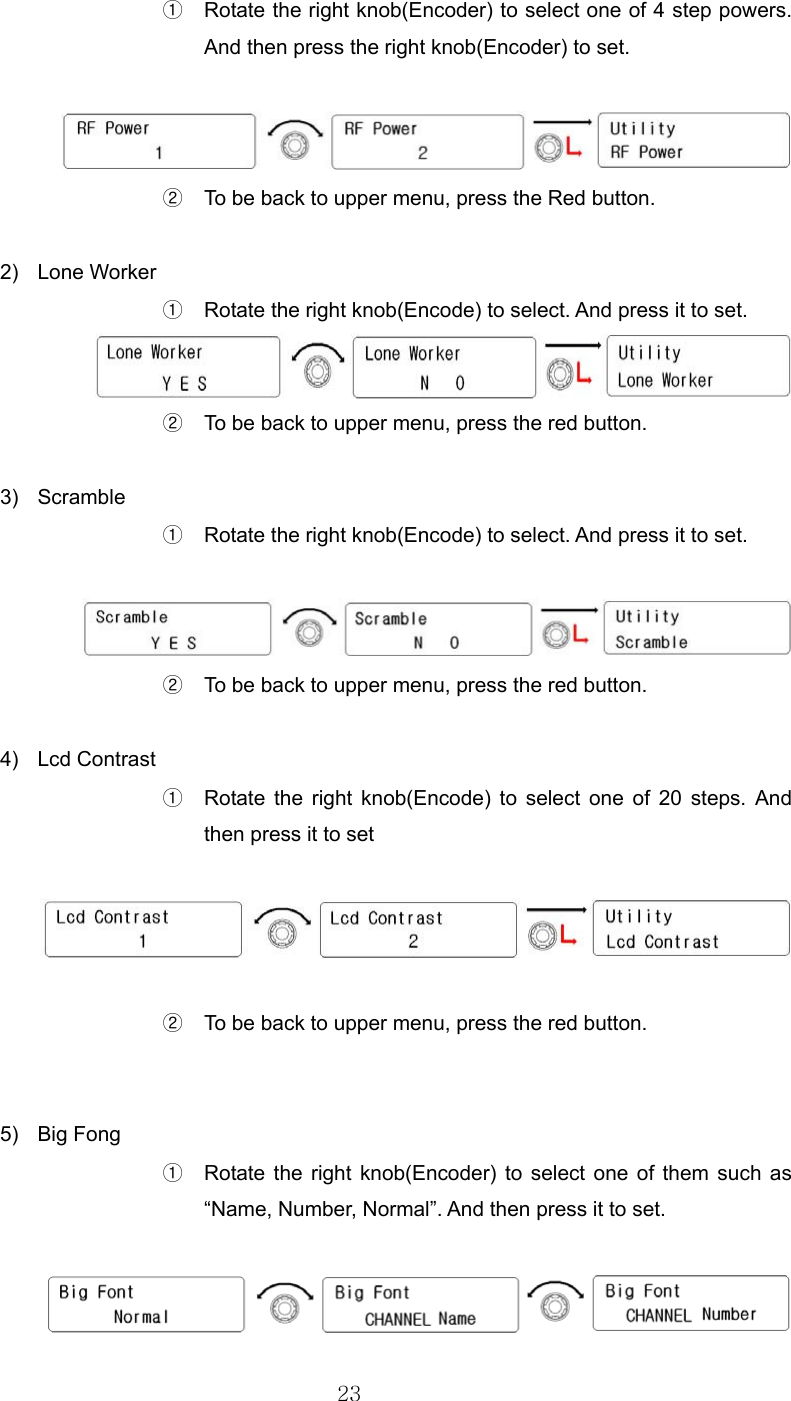 ① Rotate the right knob(Encoder) to select one of 4 step powers. And then press the right knob(Encoder) to set.

RF Power
1

RF Power
2

Utility
RF Power

② To be back to upper menu, press the Red button.

2) Lone Worker

① Rotate the right knob(Encode) to select. And press it to set.

Lone Worker
Y E S

Lone Worker
N O

Utility
Lone Worker

② To be back to upper menu, press the red button.

3) Scramble

① Rotate the right knob(Encode) to select. And press it to set.

Scramble
Y E S

Scramble
N O

Utility
Scramble

② To be back to upper menu, press the red button.

4) Lcd Contrast

① Rotate the right knob(Encode) to select one of 20 steps. And then press it to set

Lcd Contrast
1

Lcd Contrast
2

Utility
Lcd Contrast

② To be back to upper menu, press the red button.

5) Big Fong

① Rotate the right knob(Encoder) to select one of them such as “Name, Number, Normal”. And then press it to set.

Big Font
Normal

Big Font
CHANNEL Name

Big Font
CHANNEL Number

23