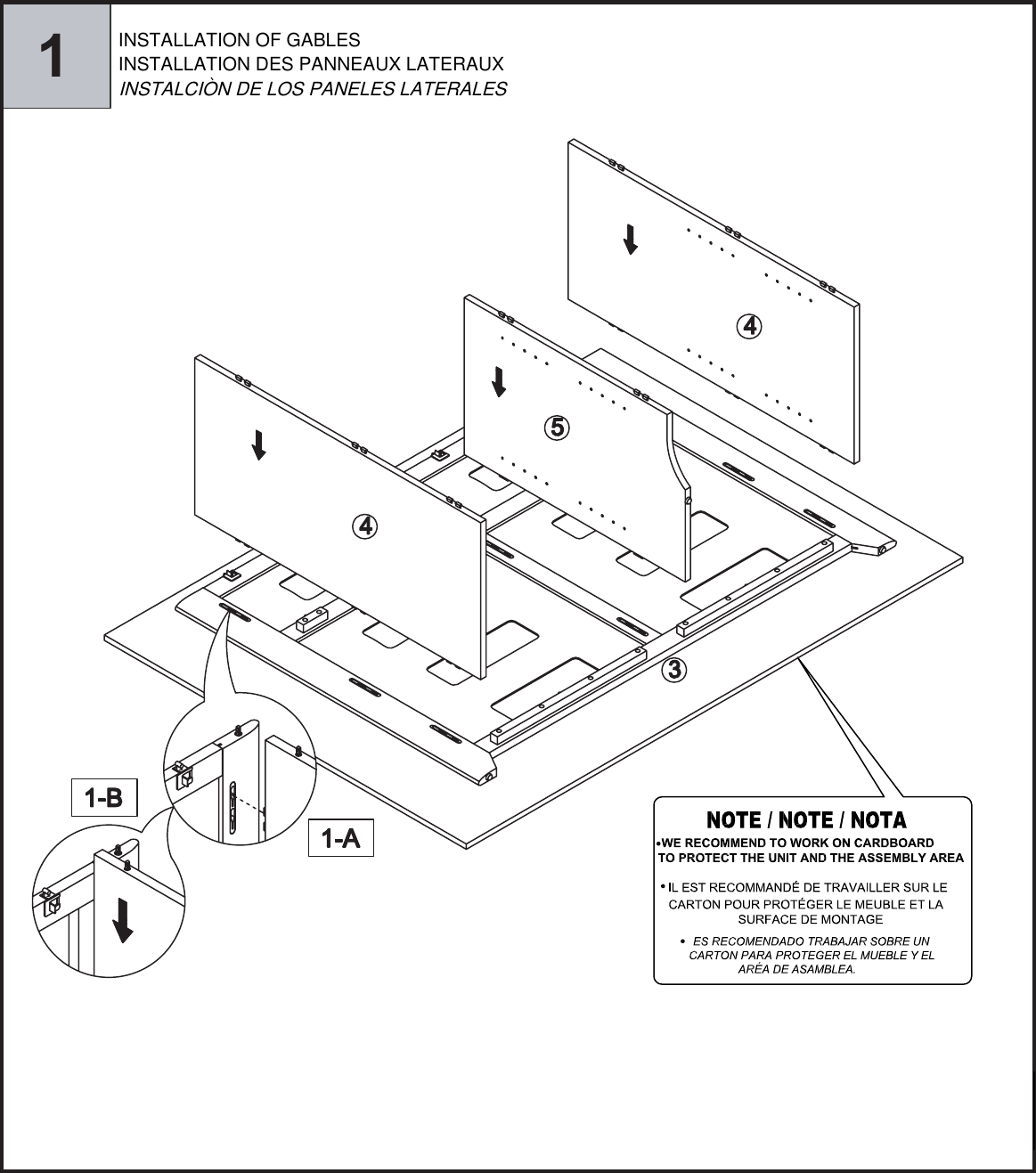 1

INSTALLATION OF GABLES
INSTALLATION DES PANNEAUX LATERAUX
INSTALCIÒN DE LOS PANELES LATERALES

4

5

4

3

1-B

1-A

NOTE / NOTE / NOTA
•WE RECOMMEND TO WORK ON CARDBOARD TO PROTECT THE UNIT AND THE ASSEMBLY AREA

• IL EST RECOMMANDÉ DE TRAVAILLER SUR LE CARTON POUR PROTÉGER LE MEUBLE ET LA SURFACE DE MONTAGE

• ES RECOMENDADO TRABAJAR SOBRE UN CARTON PARA PROTEGER EL MUEBLE Y EL ARÉA DE ASAMBLEA.