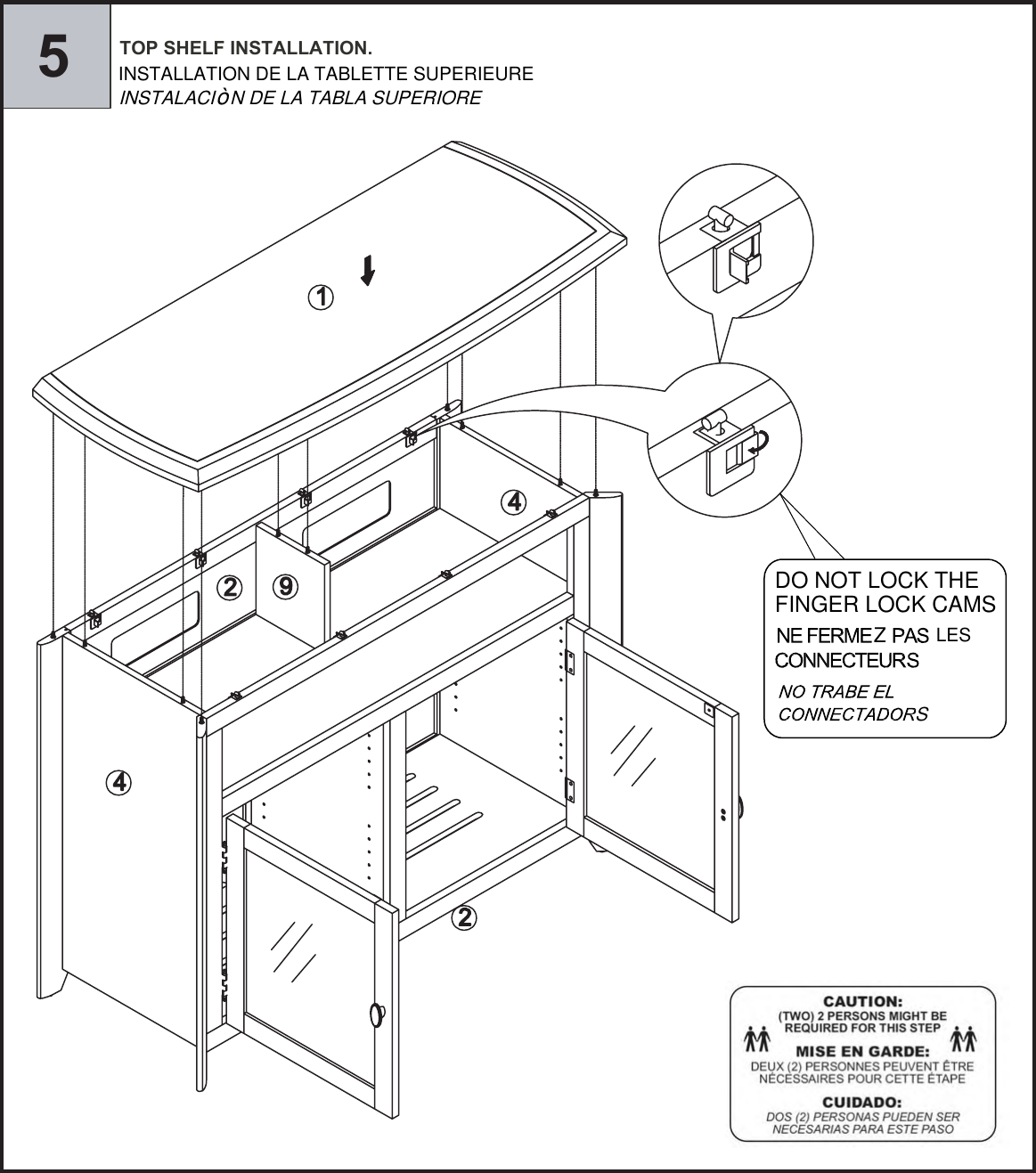 5

TOP SHELF INSTALLATION.
INSTALLATION DE LA TABLETTE SUPERIEURE
INSTALACIÒN DE LA TABLA SUPERIORE

①

④

②

⑨

④

②

DO NOT LOCK THE FINGER LOCK CAMS
NE FERMEZ PAS LES CONNECTEURS
NO TRABE EL CONNECTADORS

CAUTION:
(TWO) 2 PERSONS MIGHT BE REQUIRED FOR THIS STEP
MISE EN GARDE:
DEUX (2) PERSONNES PEUVENT ÊTRE NÉCESSAIRES POUR CETTE ÉTAPE
CUIDADO:
DOS (2) PERSONAS PUEDEN SER NECESARIAS PARA ESTE PASO