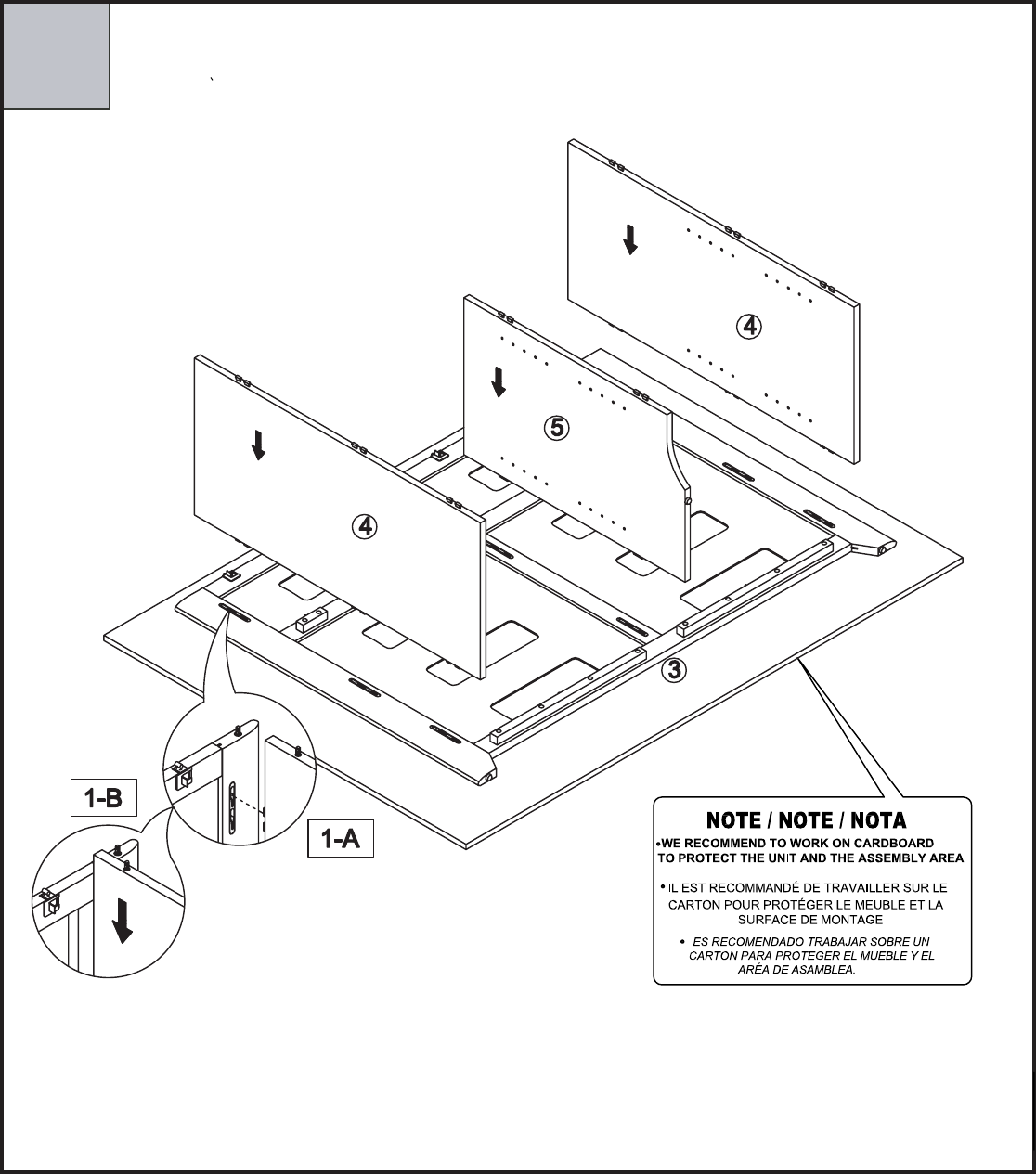 ④

⑤

④

③

1-B

1-A

NOTE / NOTE / NOTA

•WE RECOMMEND TO WORK ON CARDBOARD TO PROTECT THE UNIT AND THE ASSEMBLY AREA

• IL EST RECOMMANDÉ DE TRAVAILLER SUR LE CARTON POUR PROTÉGER LE MEUBLE ET LA SURFACE DE MONTAGE

• ES RECOMENDADO TRABAJAR SOBRE UN CARTON PARA PROTEGER EL MUEBLE Y EL ARÉA DE ASAMBLEA.