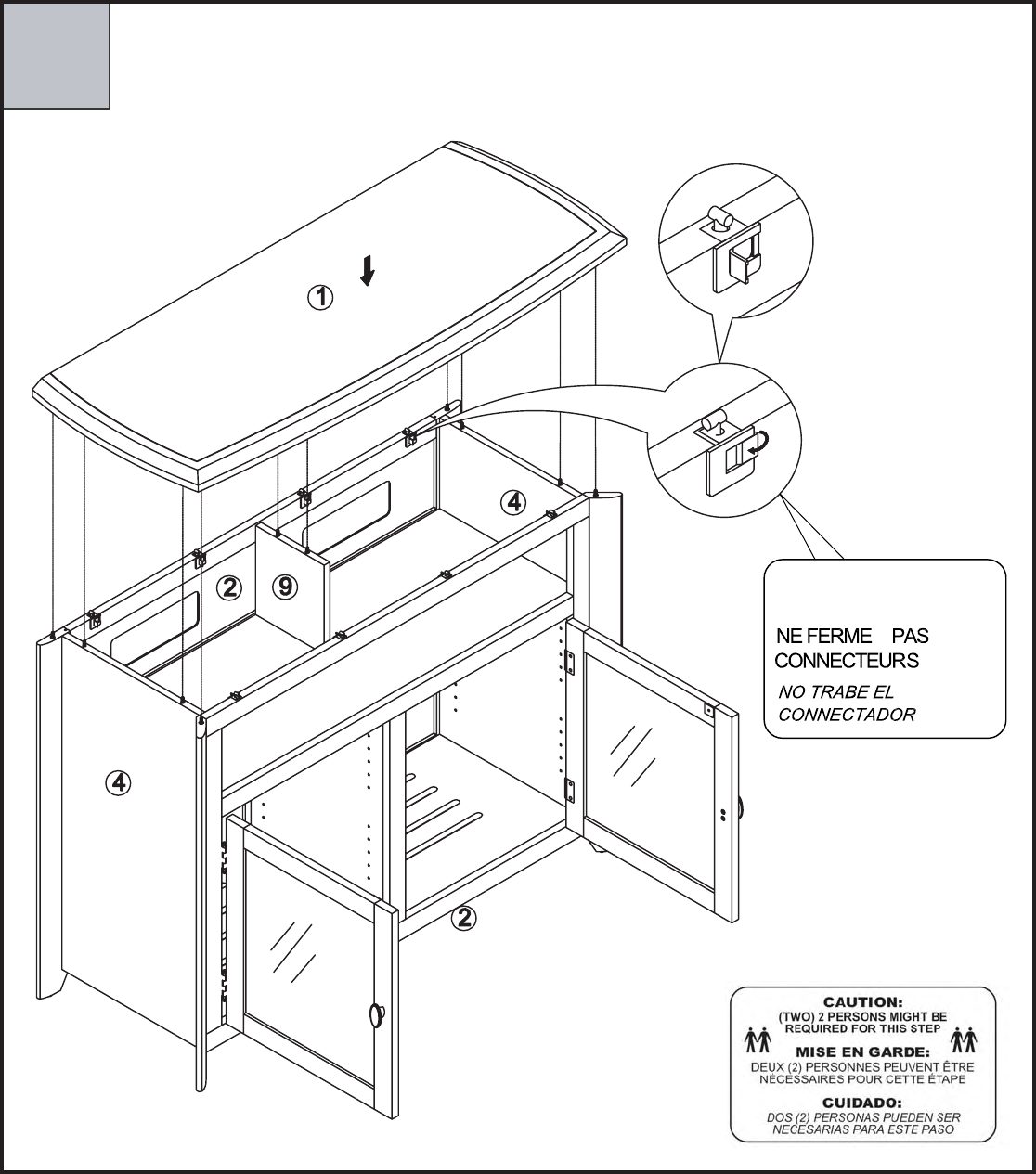 1

4

2 9

4

2

NE FERME PAS CONNECTEURS

NO TRABE EL CONNECTADOR

CAUTION:
(TWO) 2 PERSONS MIGHT BE REQUIRED FOR THIS STEP

MISE EN GARDE:
DEUX (2) PERSONNES PEUVENT ÊTRE NÉCESSAIRES POUR CETTE ÉTAPE

CUIDADO:
DOS (2) PERSONAS PUEDEN SER NECESARIAS PARA ESTE PASO