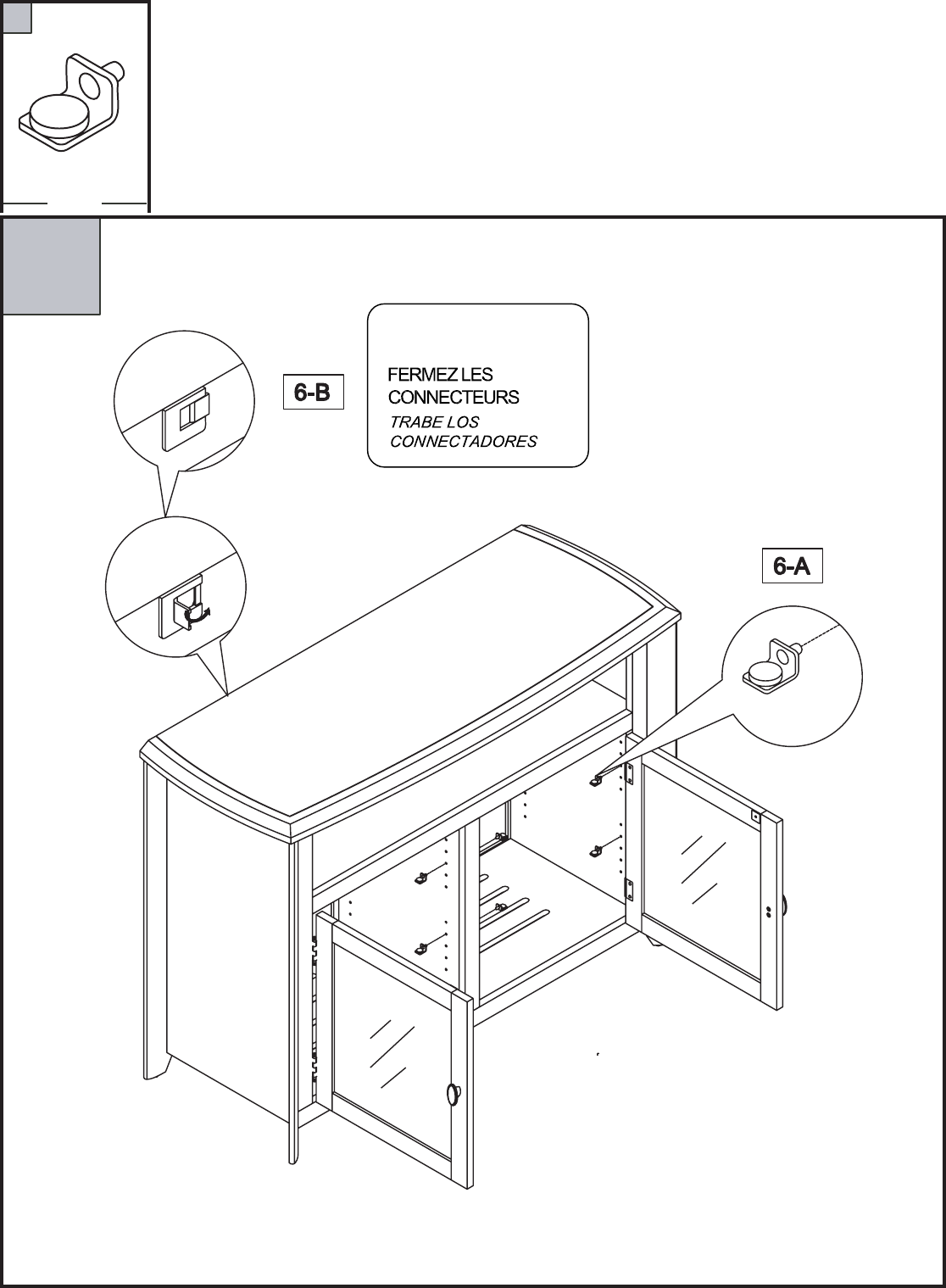 6-B

FERMEZ LES CONNECTEURS
TRABE LOS CONNECTADORES

6-A