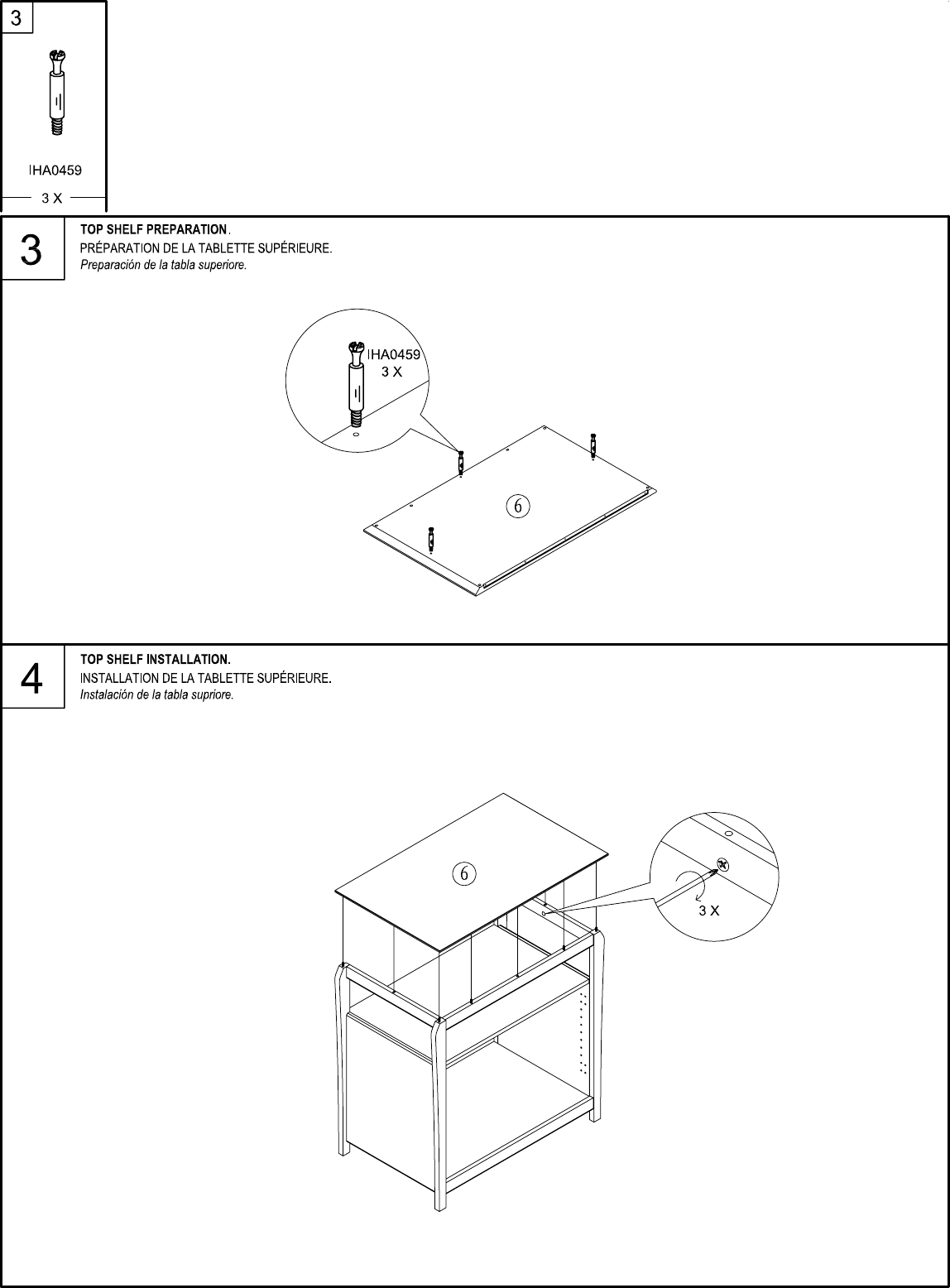 3

IHA0459

3 X

3

TOP SHELF PREPARATION.
PRÉPARATION DE LA TABLETTE SUPÉRIEURE.
Preparación de la tabla superiore.

IHA0459
3 X

6

4

TOP SHELF INSTALLATION.
INSTALLATION DE LA TABLETTE SUPÉRIEURE.
Instalación de la tabla supriore.

6

3 X