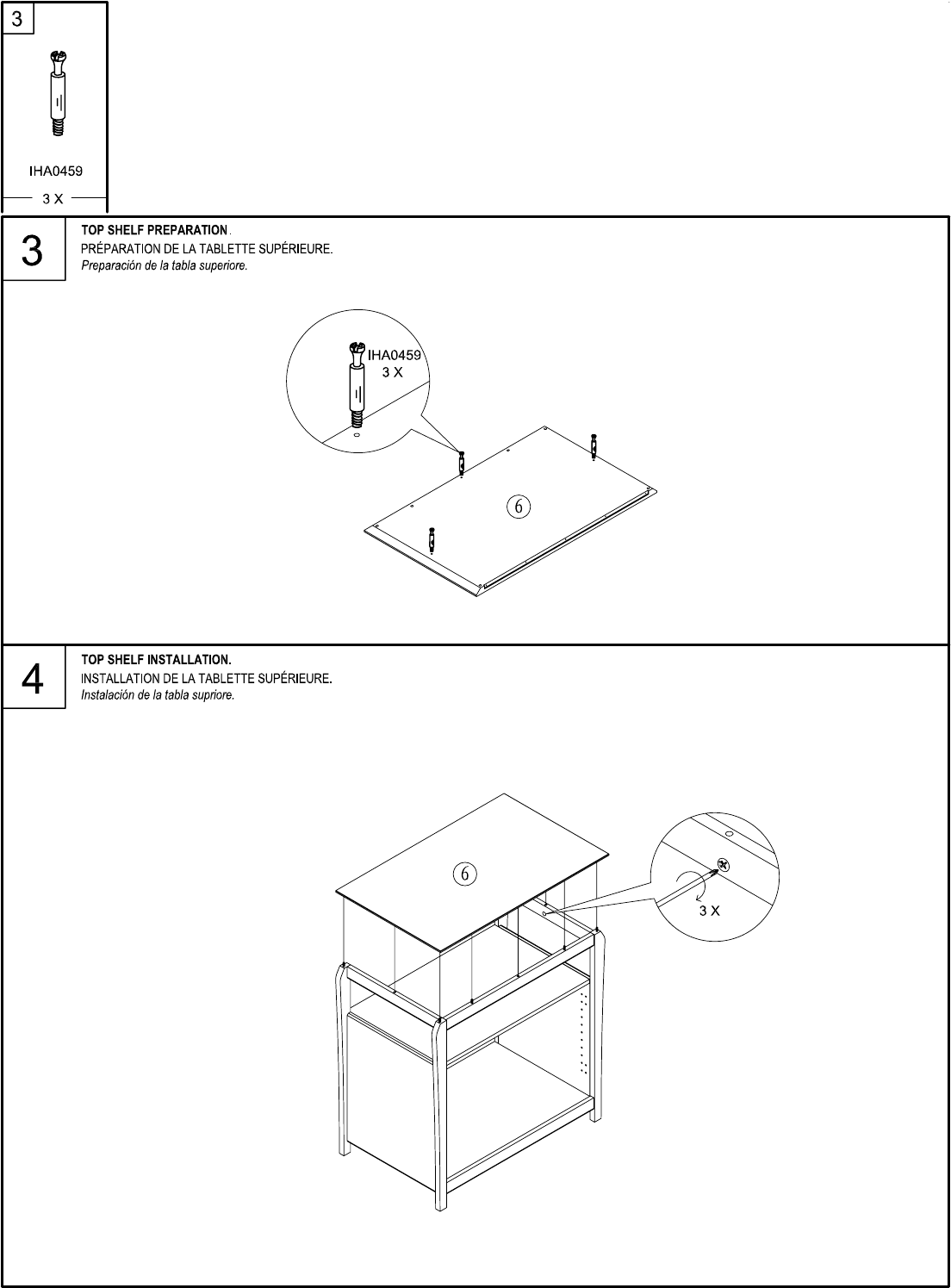 3

IHA0459

3 X

3

TOP SHELF PREPARATION.
PRÉPARATION DE LA TABLETTE SUPÉRIEURE.
Preparación de la tabla superiore.

IHA0459
3 X

6

4

TOP SHELF INSTALLATION.
INSTALLATION DE LA TABLETTE SUPÉRIEURE.
Instalación de la tabla supriore.

6

3 X