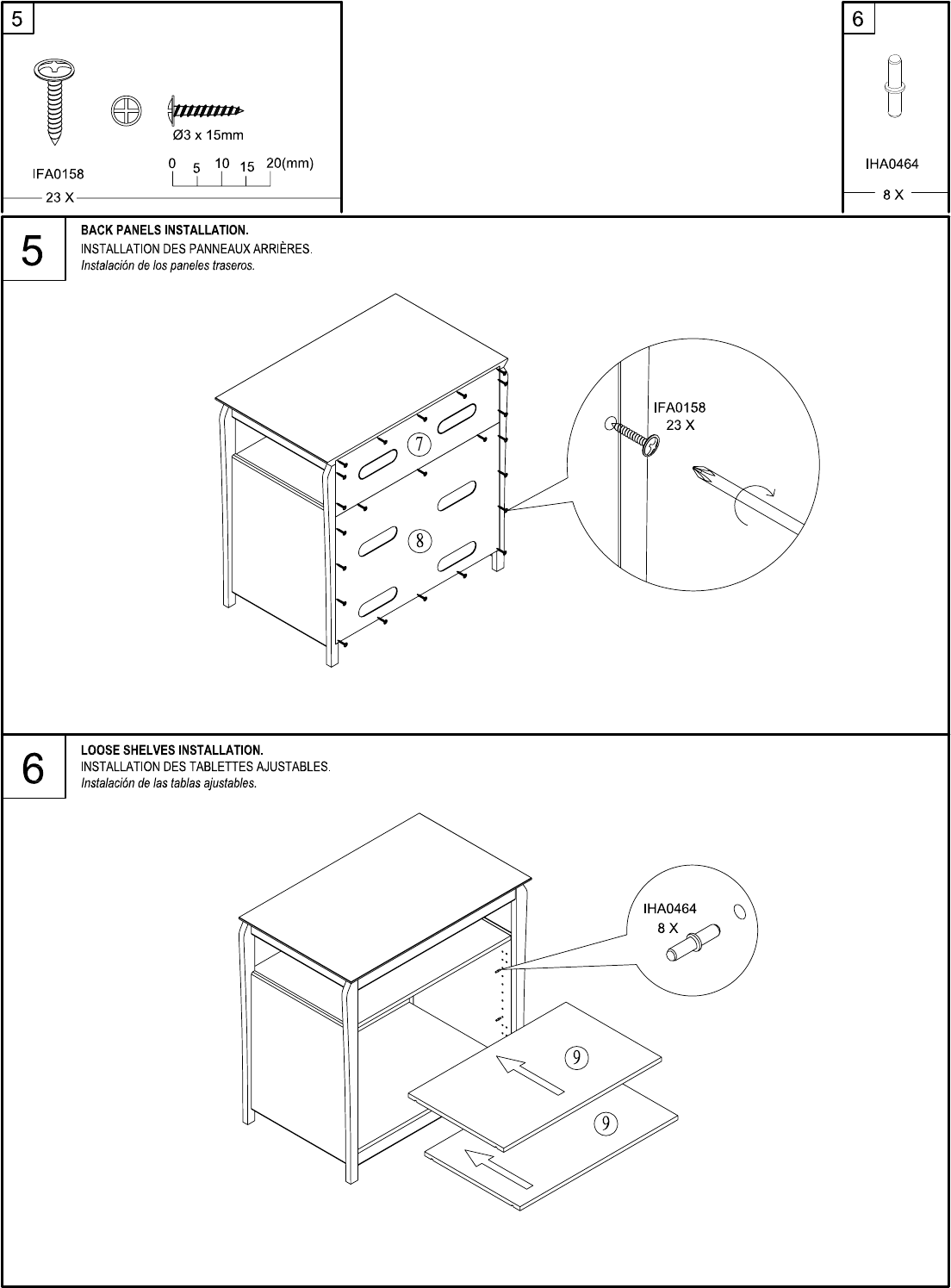 5

Ø3 x 15mm

IFA0158

0 5 10 15 20(mm)

23 X

6

IHA0464

8 X

5

BACK PANELS INSTALLATION.
INSTALLATION DES PANNEAUX ARRIÈRES.
Instalación de los paneles traseros.

7

8

IFA0158
23 X

6

LOOSE SHELVES INSTALLATION.
INSTALLATION DES TABLETTES AJUSTABLES.
Instalación de las tablas ajustables.

IHA0464
8 X

9

9