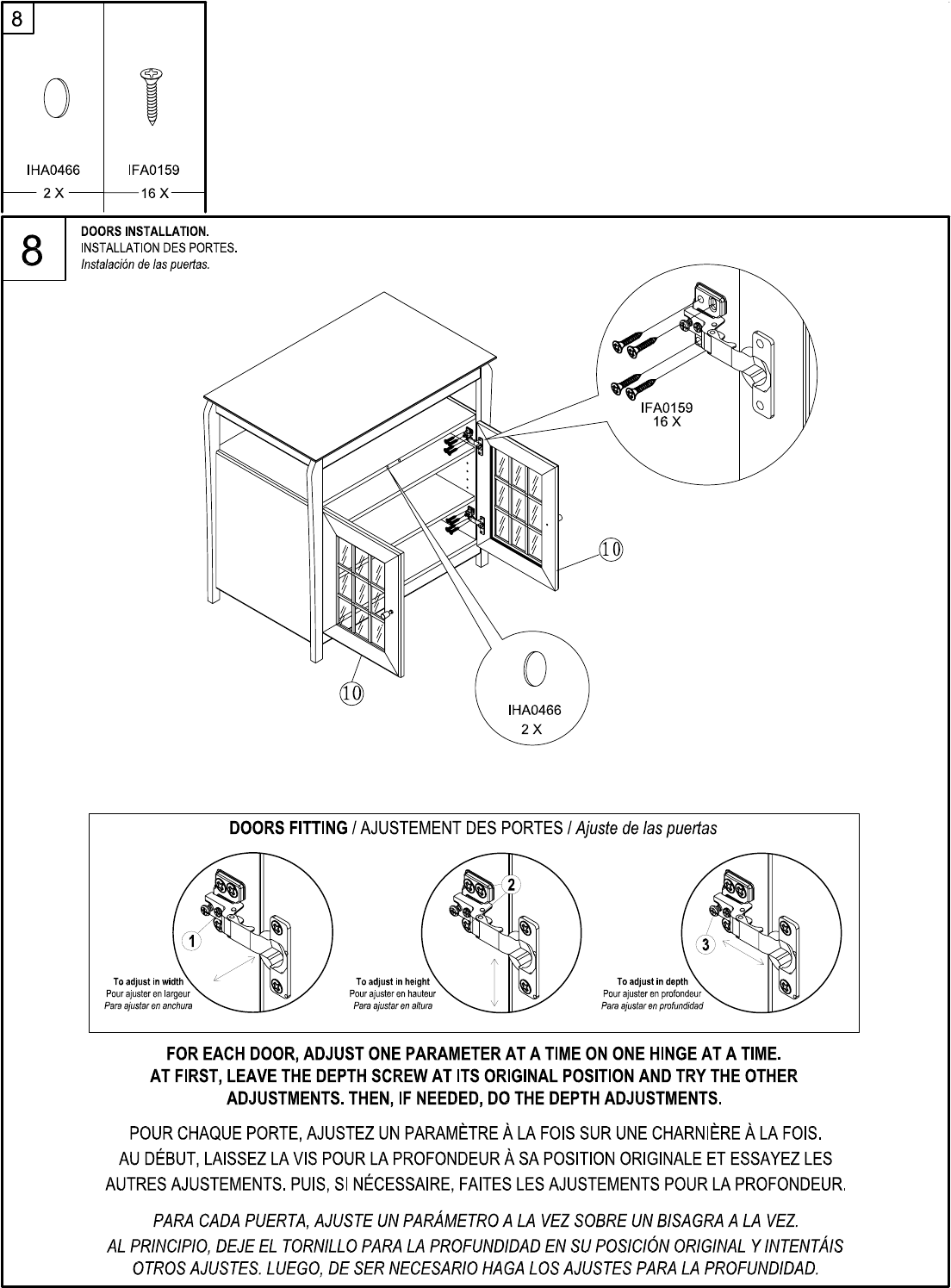 8

IHA0466
2 X

IFA0159
16 X

8

DOORS INSTALLATION.
INSTALLATION DES PORTES.
Instalación de las puertas.

IFA0159
16 X

10

10

IHA0466
2 X

DOORS FITTING / AJUSTEMENT DES PORTES / Ajuste de las puertas

1
To adjust in width
Pour ajuster en largeur
Para ajustar en anchura

2
To adjust in height
Pour ajuster en hauteur
Para ajustar en altura

3
To adjust in depth
Pour ajuster en profondeur
Para ajustar en profundidad

FOR EACH DOOR, ADJUST ONE PARAMETER AT A TIME ON ONE HINGE AT A TIME. AT FIRST, LEAVE THE DEPTH SCREW AT ITS ORIGINAL POSITION AND TRY THE OTHER ADJUSTMENTS. THEN, IF NEEDED, DO THE DEPTH ADJUSTMENTS.

POUR CHAQUE PORTE, AJUSTEZ UN PARAMÈTRE À LA FOIS SUR UNE CHARNIÈRE À LA FOIS. AU DÉBUT, LAISSEZ LA VIS POUR LA PROFONDEUR À SA POSITION ORIGINALE ET ESSAYEZ LES AUTRES AJUSTEMENTS. PUIS, SI NÉCESSAIRE, FAITES LES AJUSTEMENTS POUR LA PROFONDEUR.

PARA CADA PUERTA, AJUSTE UN PARÁMETRO A LA VEZ SOBRE UN BISAGRA A LA VEZ. AL PRINCIPIO, DEJE EL TORNILLO PARA LA PROFUNDIDAD EN SU POSICIÓN ORIGINAL Y INTENTÁIS OTROS AJUSTES. LUEGO, DE SER NECESARIO HAGA LOS AJUSTES PARA LA PROFUNDIDAD.