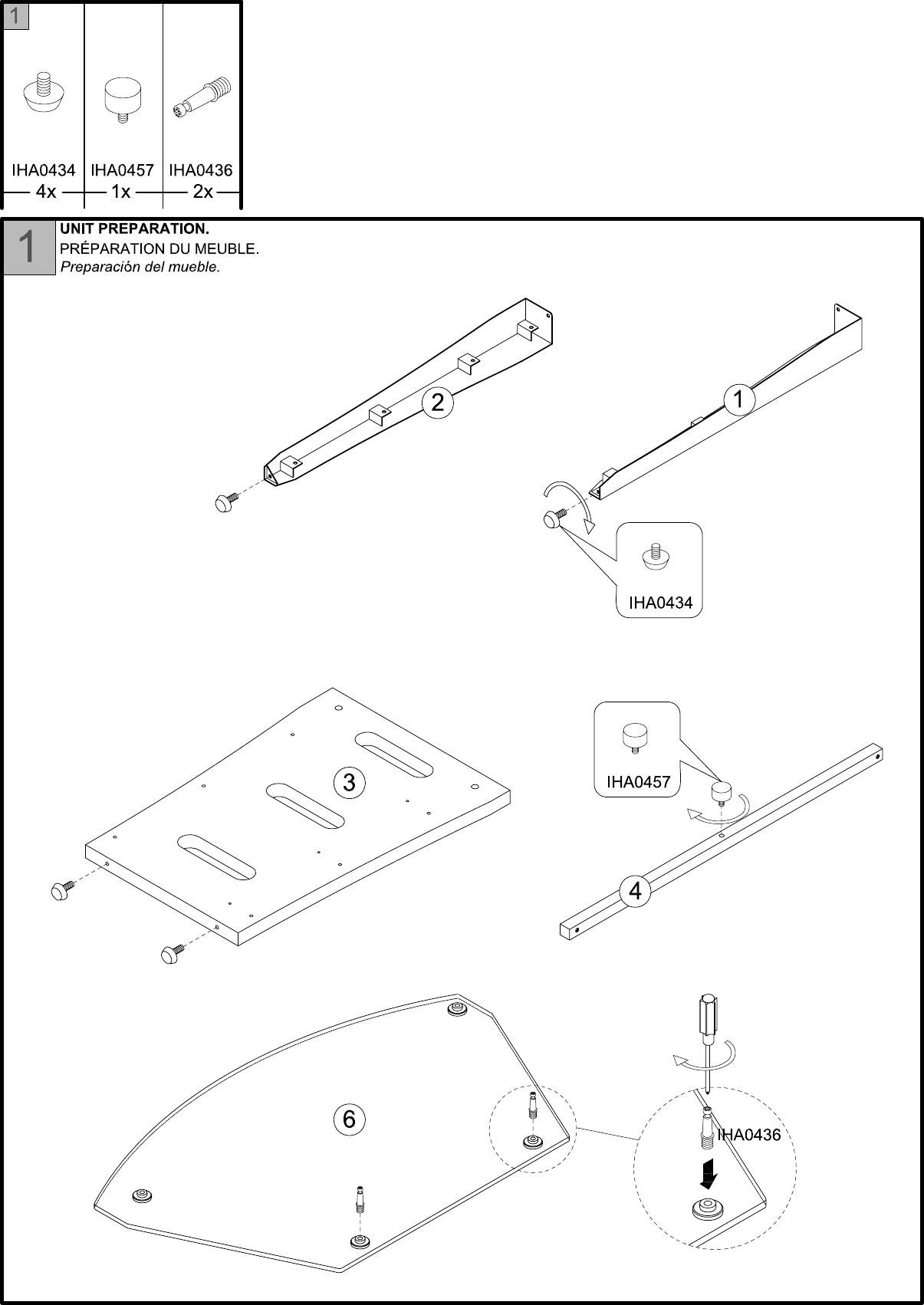 1

| IHA0434 | IHA0457 | IHA0436 |
|---|---|---|
| 4x | 1x | 2x |

1 UNIT PREPARATION.
PRÉPARATION DU MEUBLE.
Preparación del mueble.

2

1

IHA0434

3

IHA0457

4

6

IHA0436