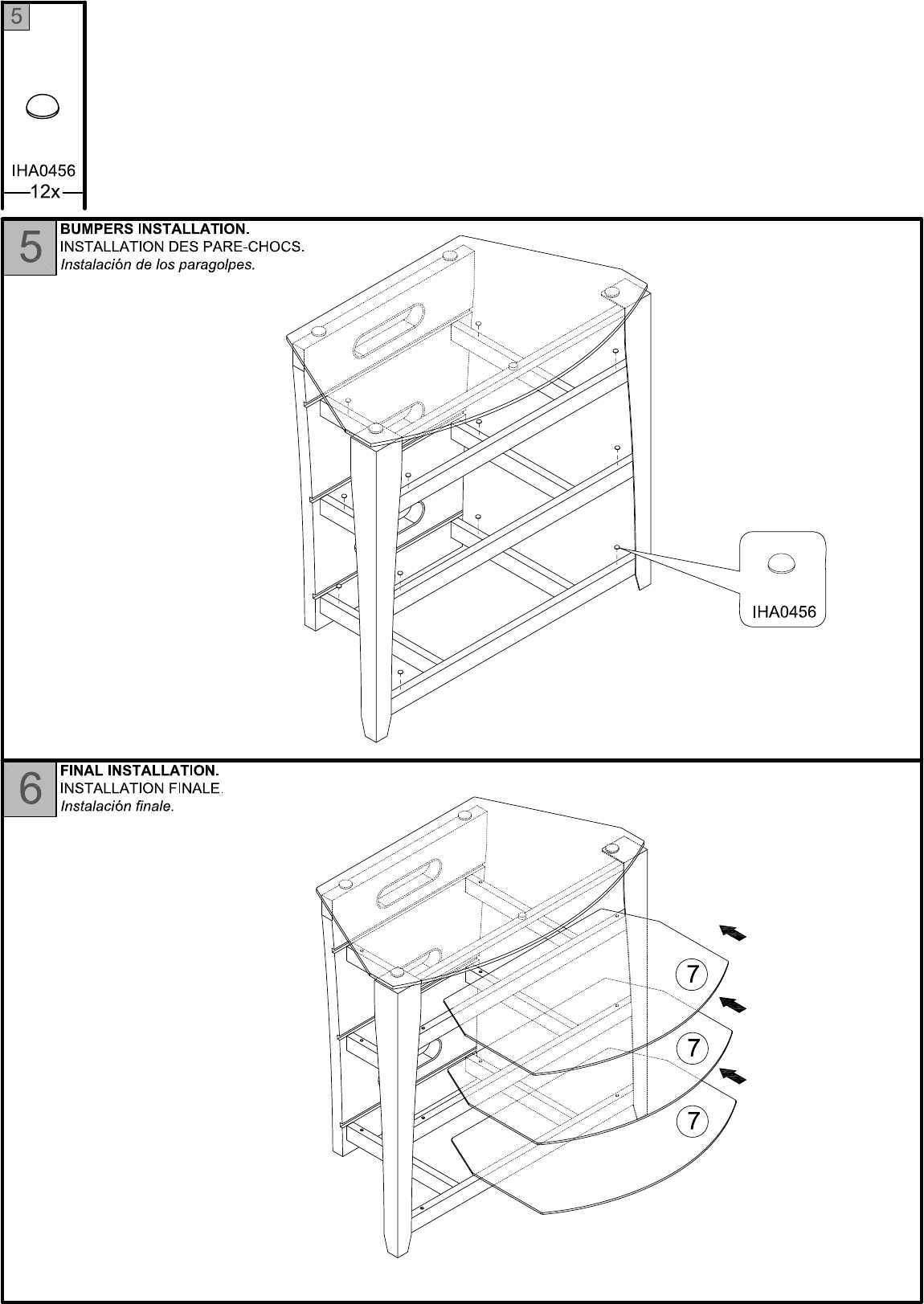 5

IHA0456
12x

5
BUMPERS INSTALLATION.
INSTALLATION DES PARE-CHOCS.
Instalación de los paragolpes.

IHA0456

6
FINAL INSTALLATION.
INSTALLATION FINALE.
Instalación finale.

7
7
7