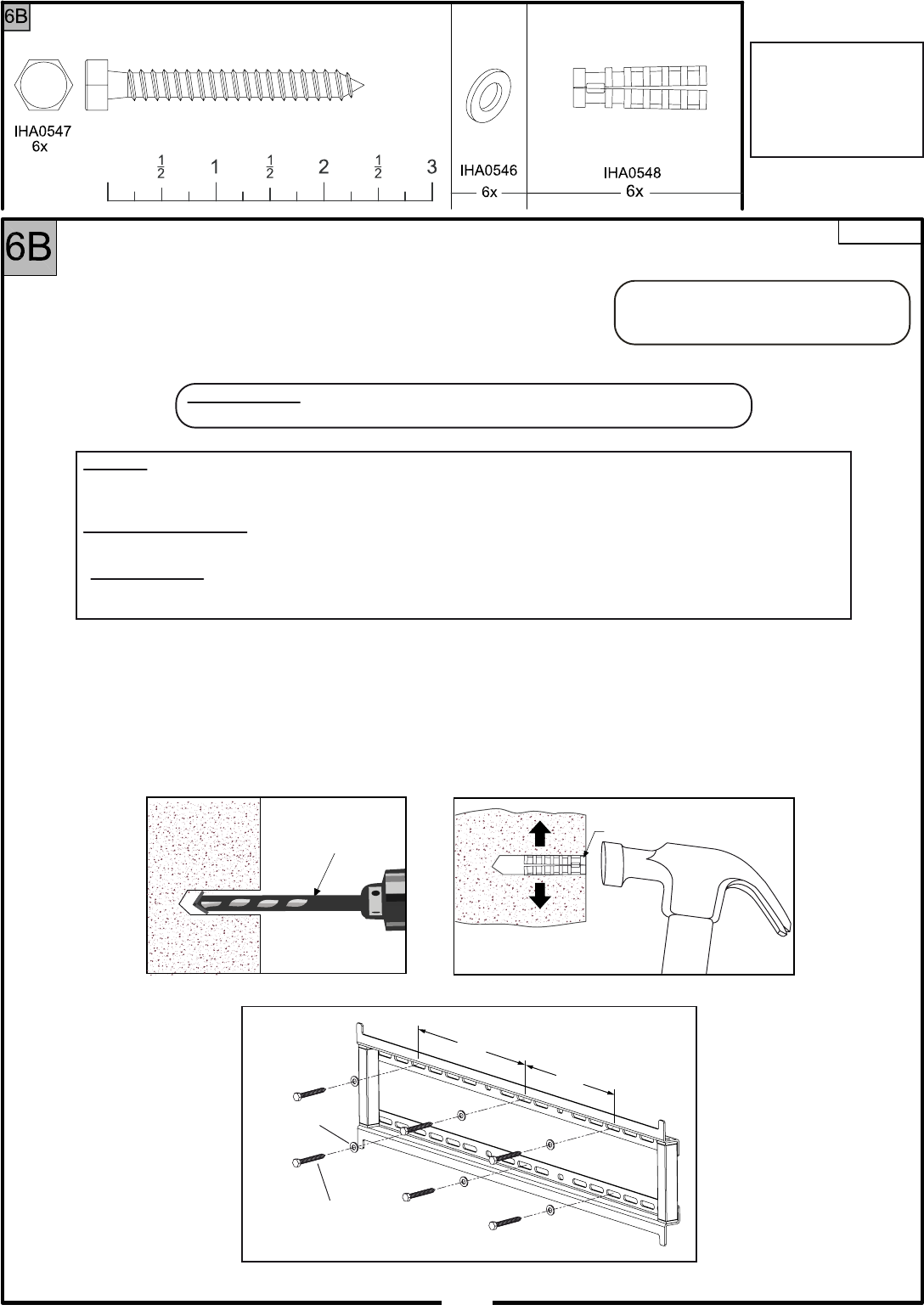 6B

IHA0547
6x

$\frac{1}{2}$ 1 $\frac{1}{2}$ 2 $\frac{1}{2}$ 3

IHA0546
6x

IHA0548
6x

6B