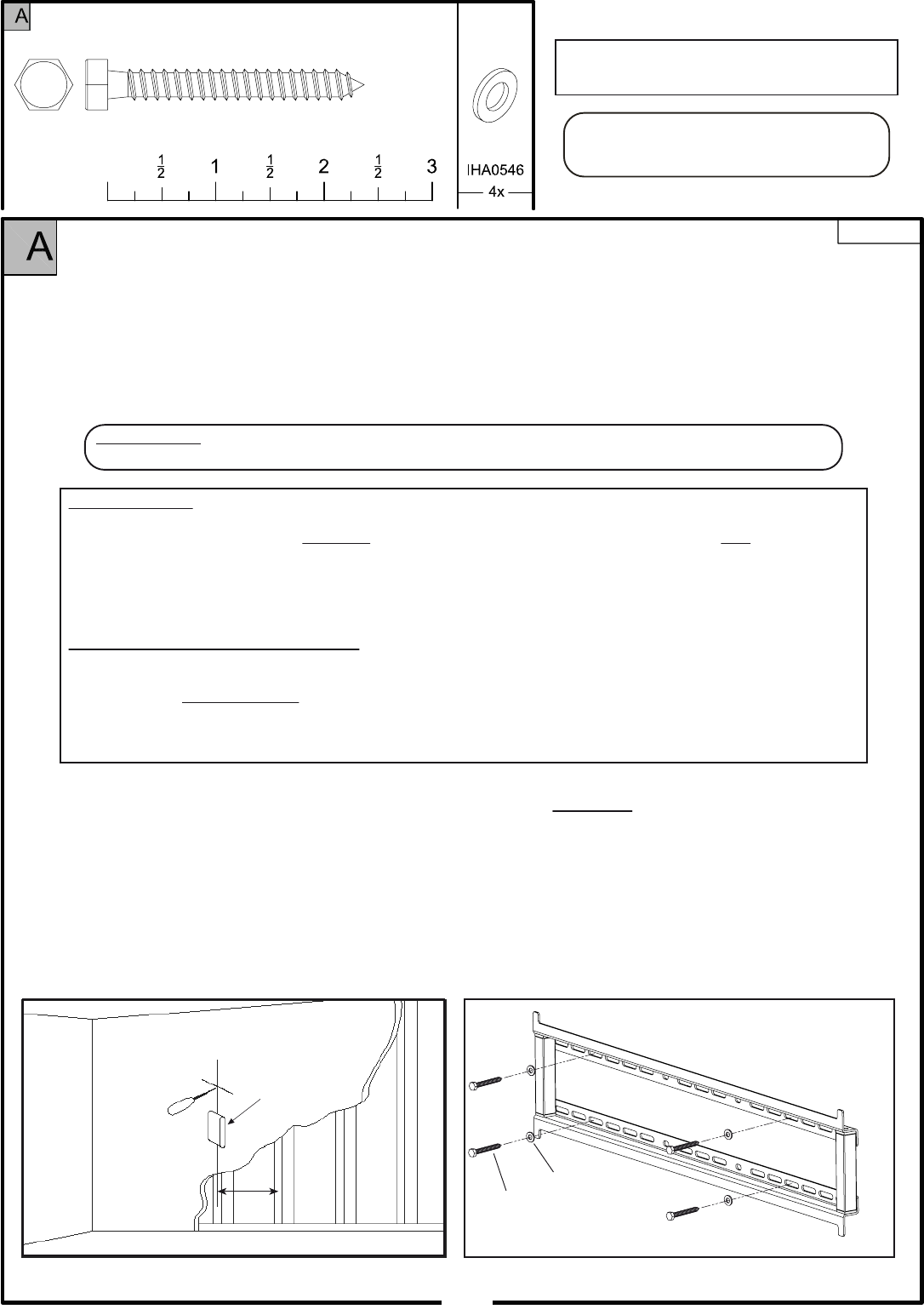 A

$\frac{1}{2}$ 1 $\frac{1}{2}$ 2 $\frac{1}{2}$ 3

IHA0546
4x

A