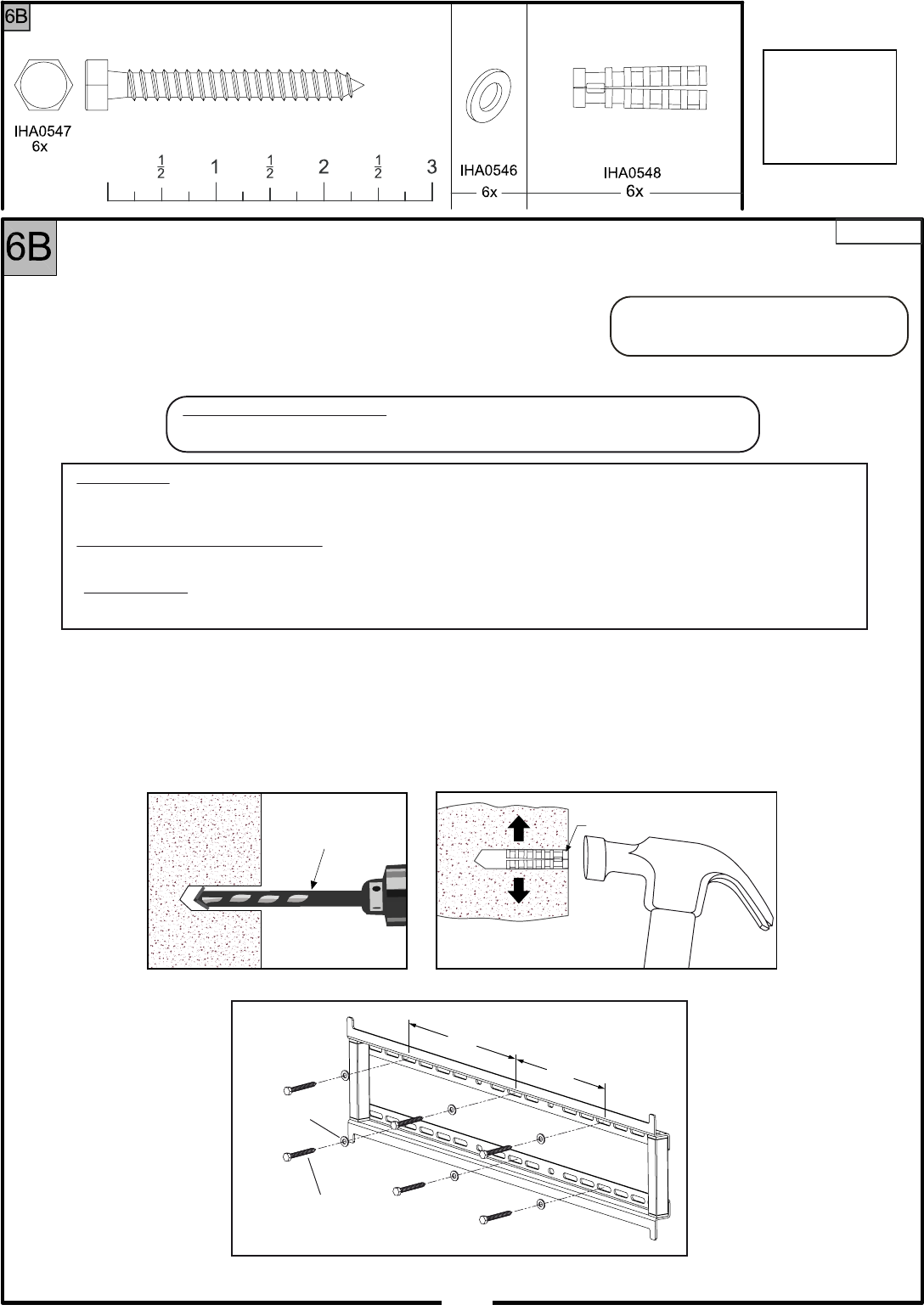 6B

IHA0547
6x

$\frac{1}{2}$ 1 $\frac{1}{2}$ 2 $\frac{1}{2}$ 3

IHA0546
6x

IHA0548
6x

6B