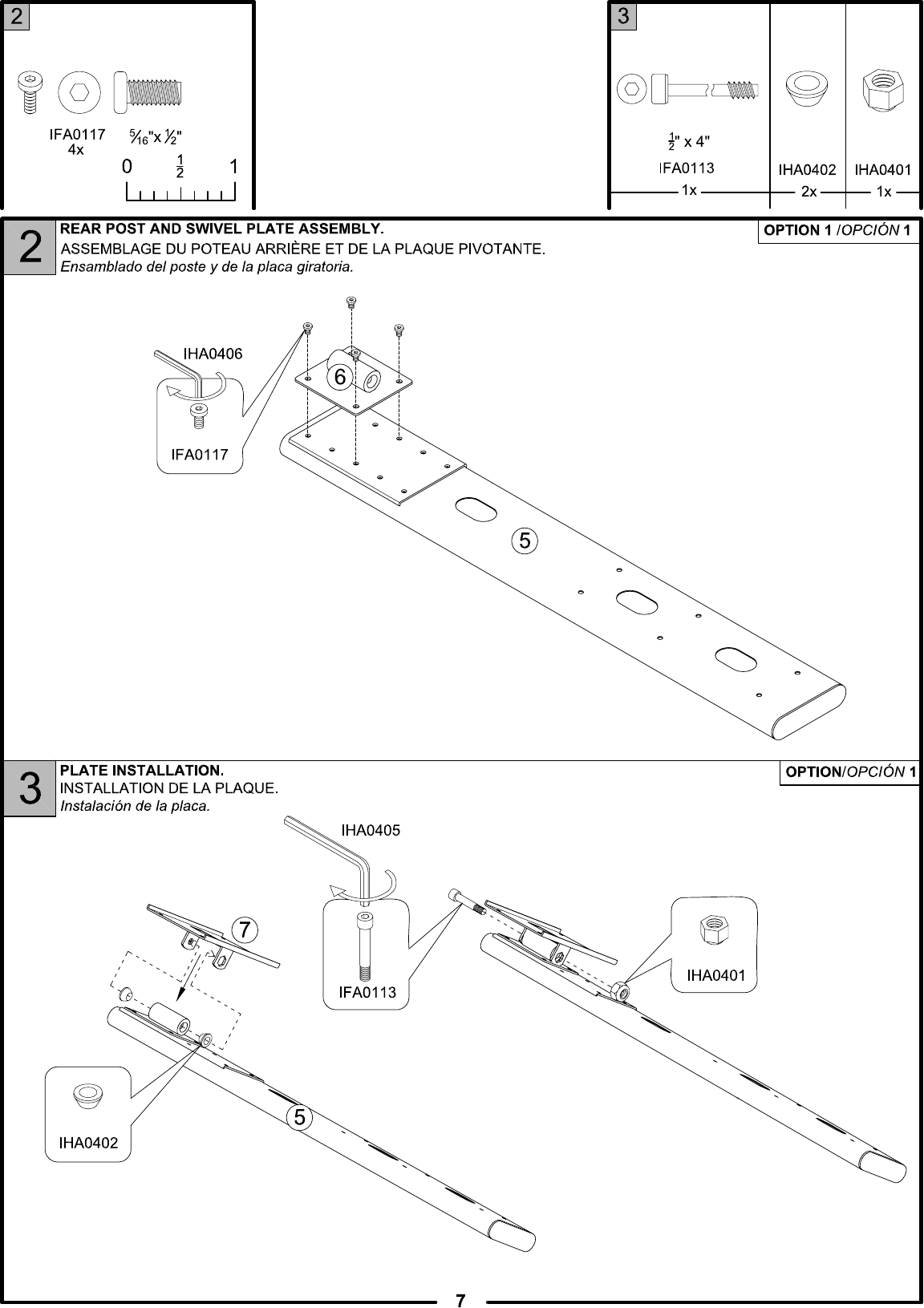 2

IFA0117
4x

$\frac{5}{16}$"x $\frac{1}{2}$"

0 $\frac{1}{2}$ 1

3

$\frac{1}{2}$" x 4"
IFA0113
1x

IHA0402
2x

IHA0401
1x

2

REAR POST AND SWIVEL PLATE ASSEMBLY.
ASSEMBLAGE DU POTEAU ARRIÈRE ET DE LA PLAQUE PIVOTANTE.
Ensamblado del poste y de la placa giratoria.

OPTION 1 /OPCIÓN 1

IHA0406
IFA0117
6
5

3

PLATE INSTALLATION.
INSTALLATION DE LA PLAQUE.
Instalación de la placa.

OPTION/OPCIÓN 1

IHA0405
IFA0113
7
IHA0401
IHA0402
5

7