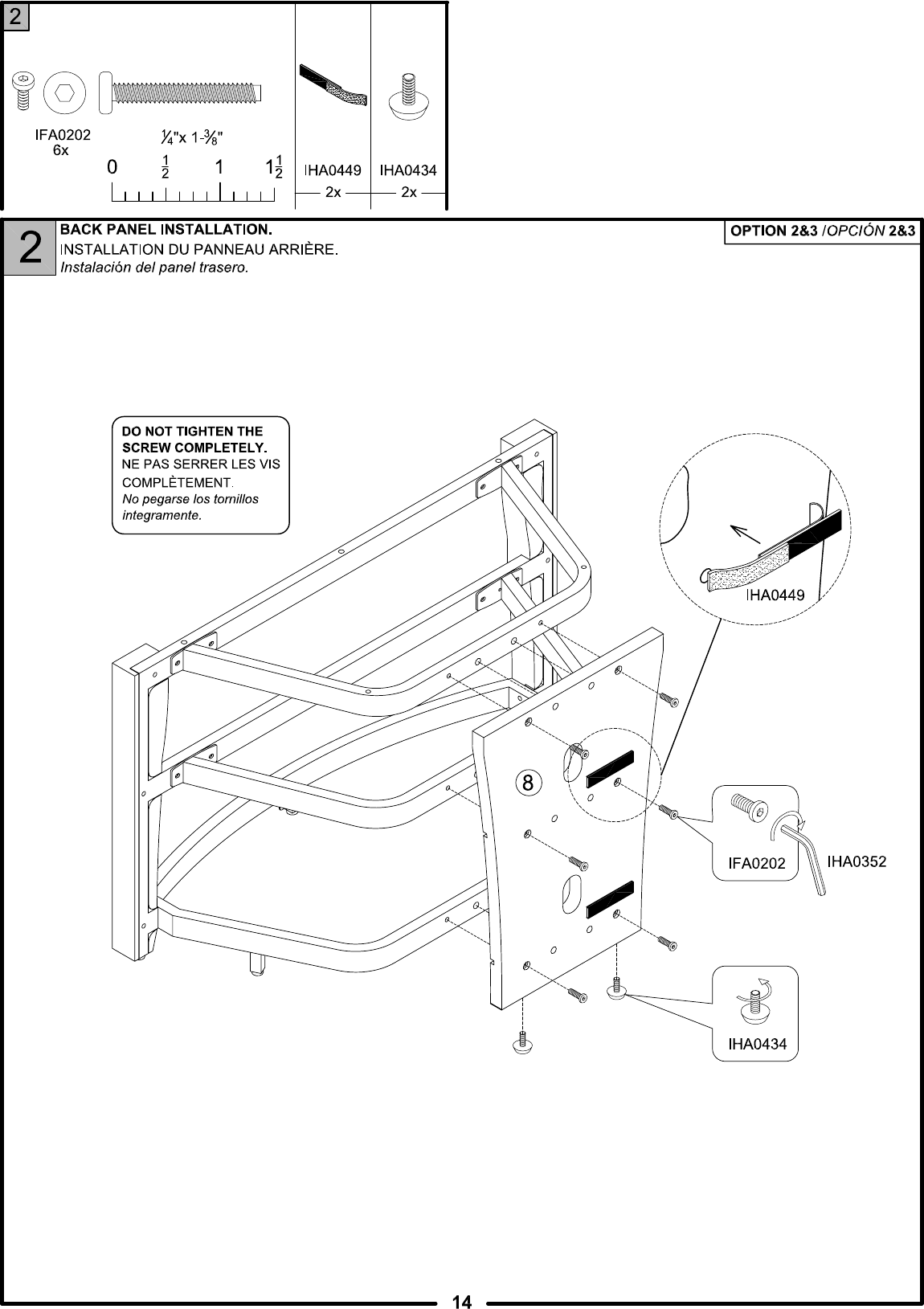 2

IFA0202
6x

$\frac{1}{4}$"x 1-$\frac{3}{8}$"

0 $\frac{1}{2}$ 1 $1\frac{1}{2}$

IHA0449
2x

IHA0434
2x

2

BACK PANEL INSTALLATION.
INSTALLATION DU PANNEAU ARRIÈRE.
Instalación del panel trasero.

OPTION 2&3 /OPCIÓN 2&3

DO NOT TIGHTEN THE SCREW COMPLETELY.
NE PAS SERRER LES VIS COMPLÈTEMENT.
No pegarse los tornillos integramente.

IHA0449

8

IFA0202

IHA0352

IHA0434

14