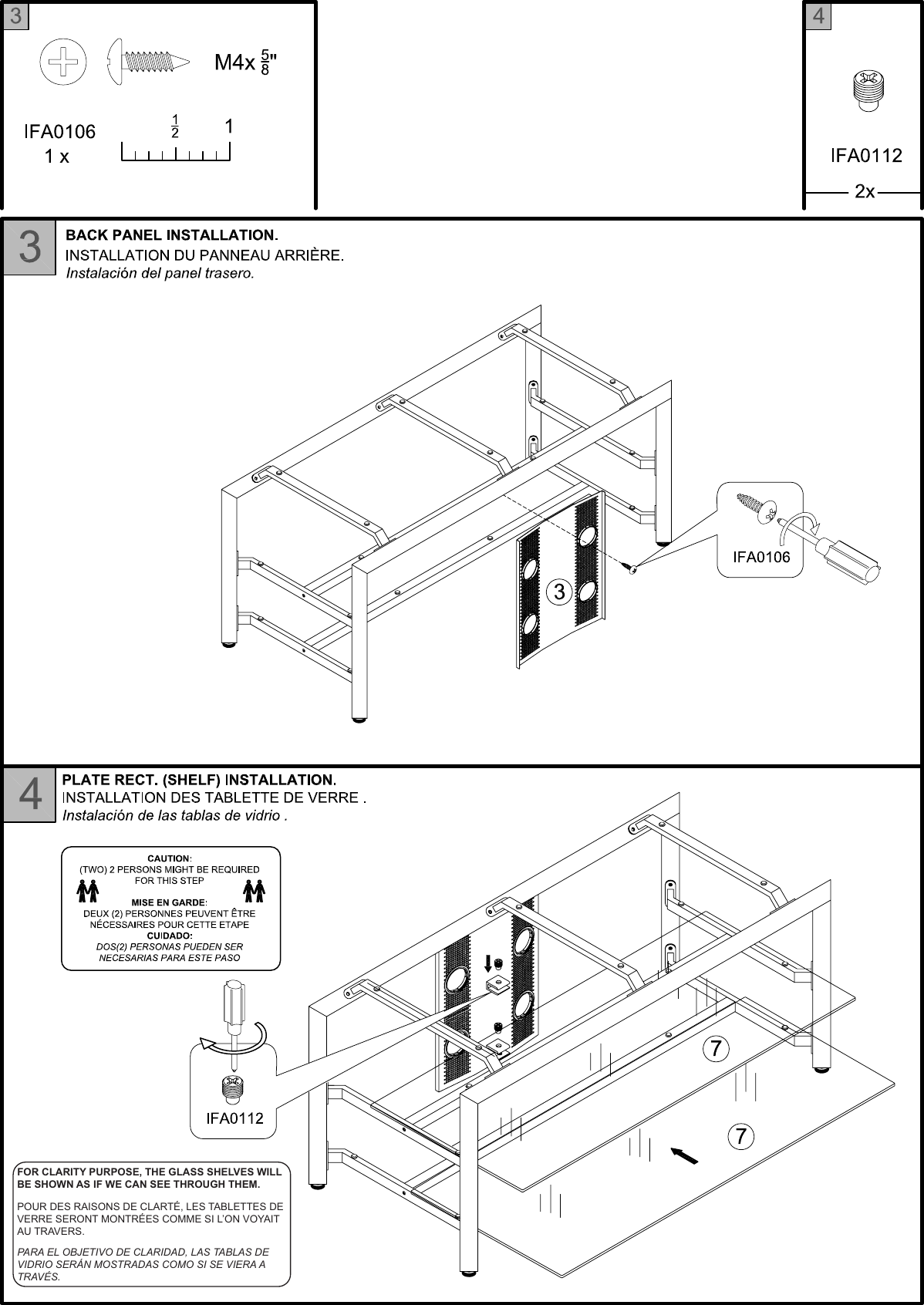 3

M4x $\frac{5}{8}$"

IFA0106
1 x

$\frac{1}{2}$ 1

4

IFA0112
2x

3

BACK PANEL INSTALLATION.
INSTALLATION DU PANNEAU ARRIÈRE.
Instalación del panel trasero.

IFA0106

3

4

PLATE RECT. (SHELF) INSTALLATION.
INSTALLATION DES TABLETTE DE VERRE .
Instalación de las tablas de vidrio .

CAUTION:
(TWO) 2 PERSONS MIGHT BE REQUIRED FOR THIS STEP
MISE EN GARDE:
DEUX (2) PERSONNES PEUVENT ÊTRE NÉCESSAIRES POUR CETTE ETAPE
CUIDADO:
DOS(2) PERSONAS PUEDEN SER NECESARIAS PARA ESTE PASO

IFA0112

7

7

FOR CLARITY PURPOSE, THE GLASS SHELVES WILL BE SHOWN AS IF WE CAN SEE THROUGH THEM.

POUR DES RAISONS DE CLARTÉ, LES TABLETTES DE VERRE SERONT MONTRÉES COMME SI L'ON VOYAIT AU TRAVERS.

PARA EL OBJETIVO DE CLARIDAD, LAS TABLAS DE VIDRIO SERÁN MOSTRADAS COMO SI SE VIERA A TRAVÉS.