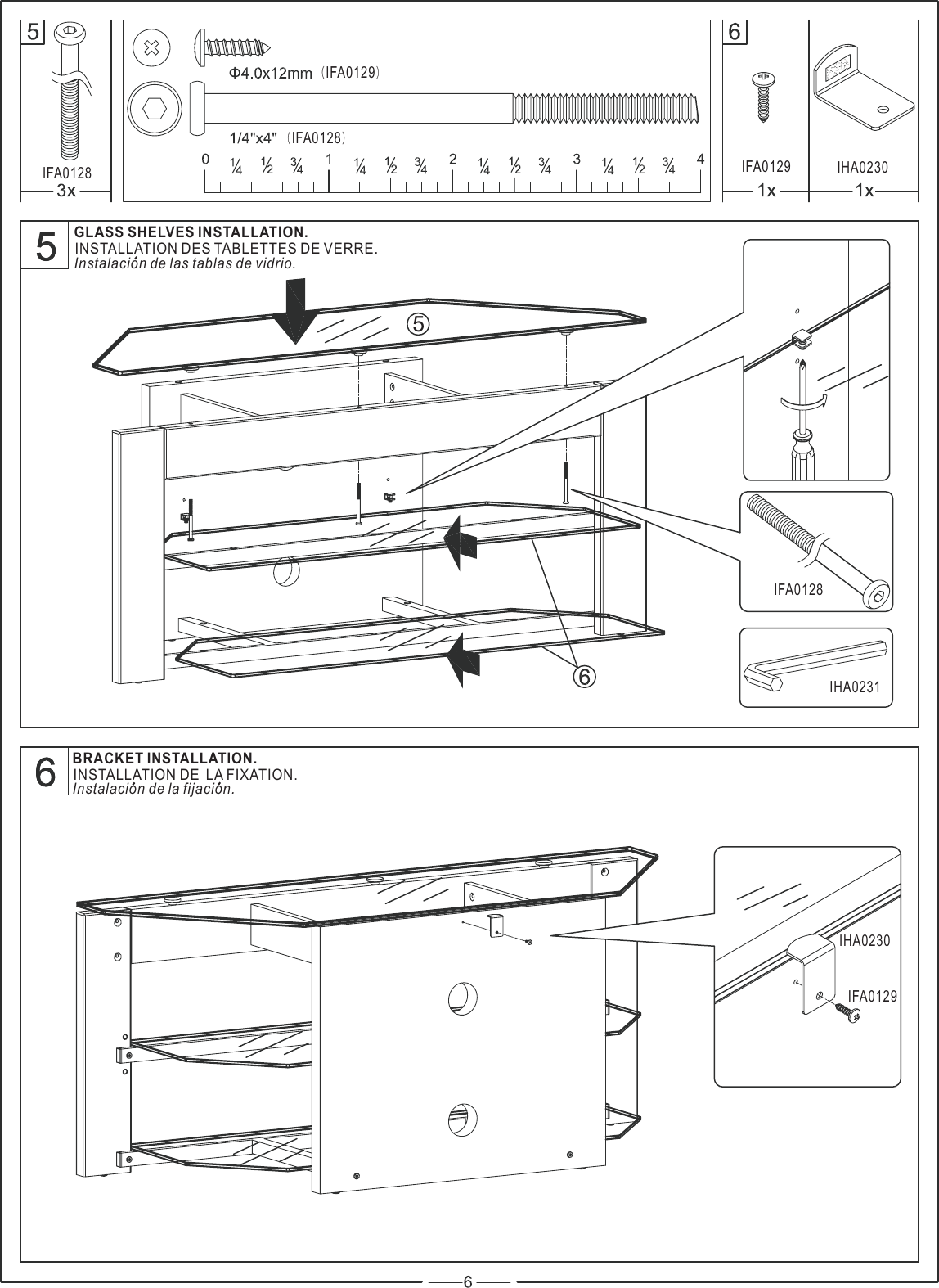 5

IFA0128

3x

Φ4.0x12mm (IFA0129)

1/4"x4" (IFA0128)

0 ¼ ½ ¾ 1 ¼ ½ ¾ 2 ¼ ½ ¾ 3 ¼ ½ ¾ 4

6

IFA0129

1x

IHA0230

1x

5 GLASS SHELVES INSTALLATION.
INSTALLATION DES TABLETTES DE VERRE.
Instalación de las tablas de vidrio.

⑤

⑥

IFA0128

IHA0231

6 BRACKET INSTALLATION.
INSTALLATION DE LA FIXATION.
Instalación de la fijación.

IHA0230

IFA0129

6