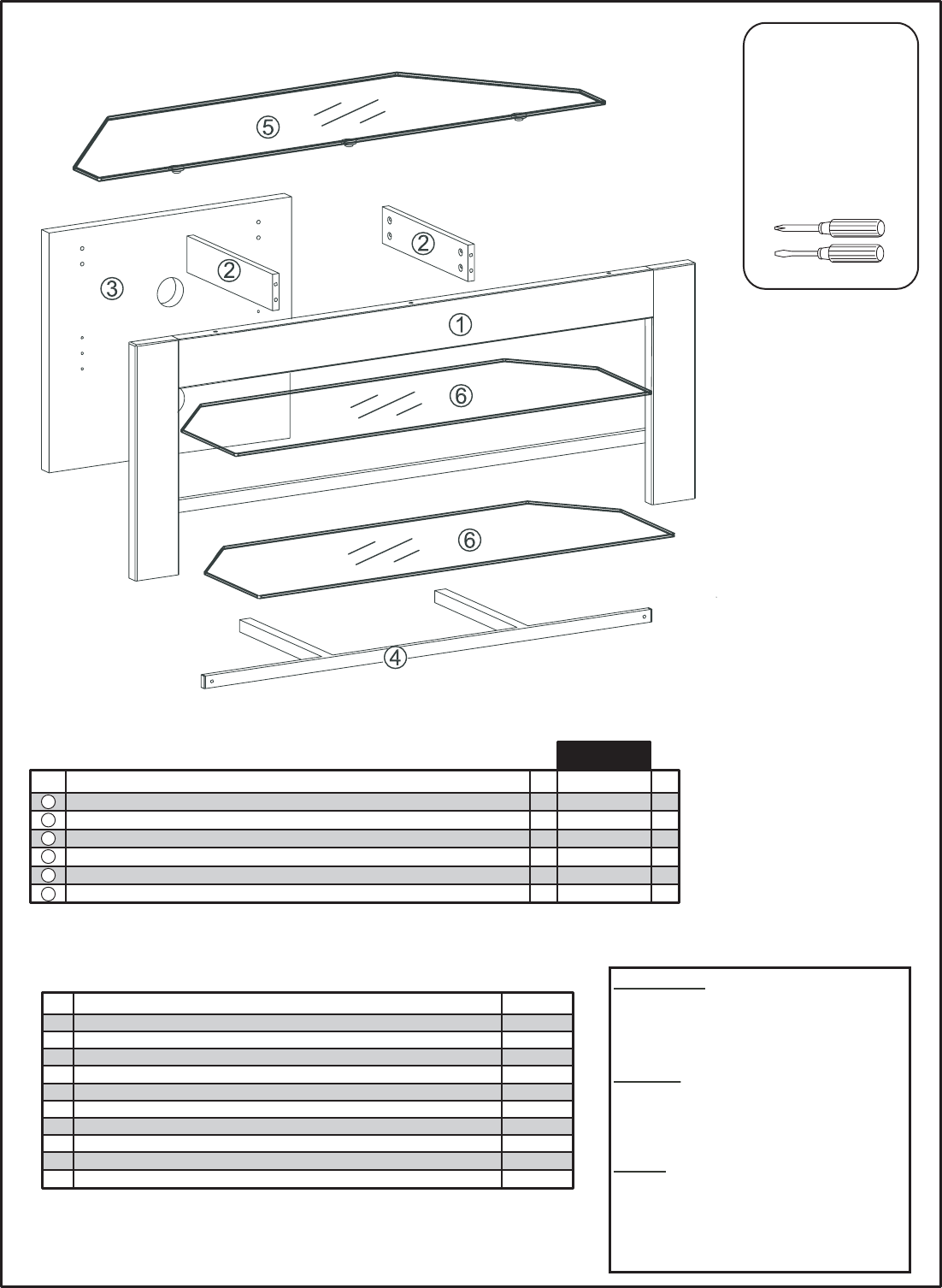 ⑤
②
②
③
①
⑥
⑥
④