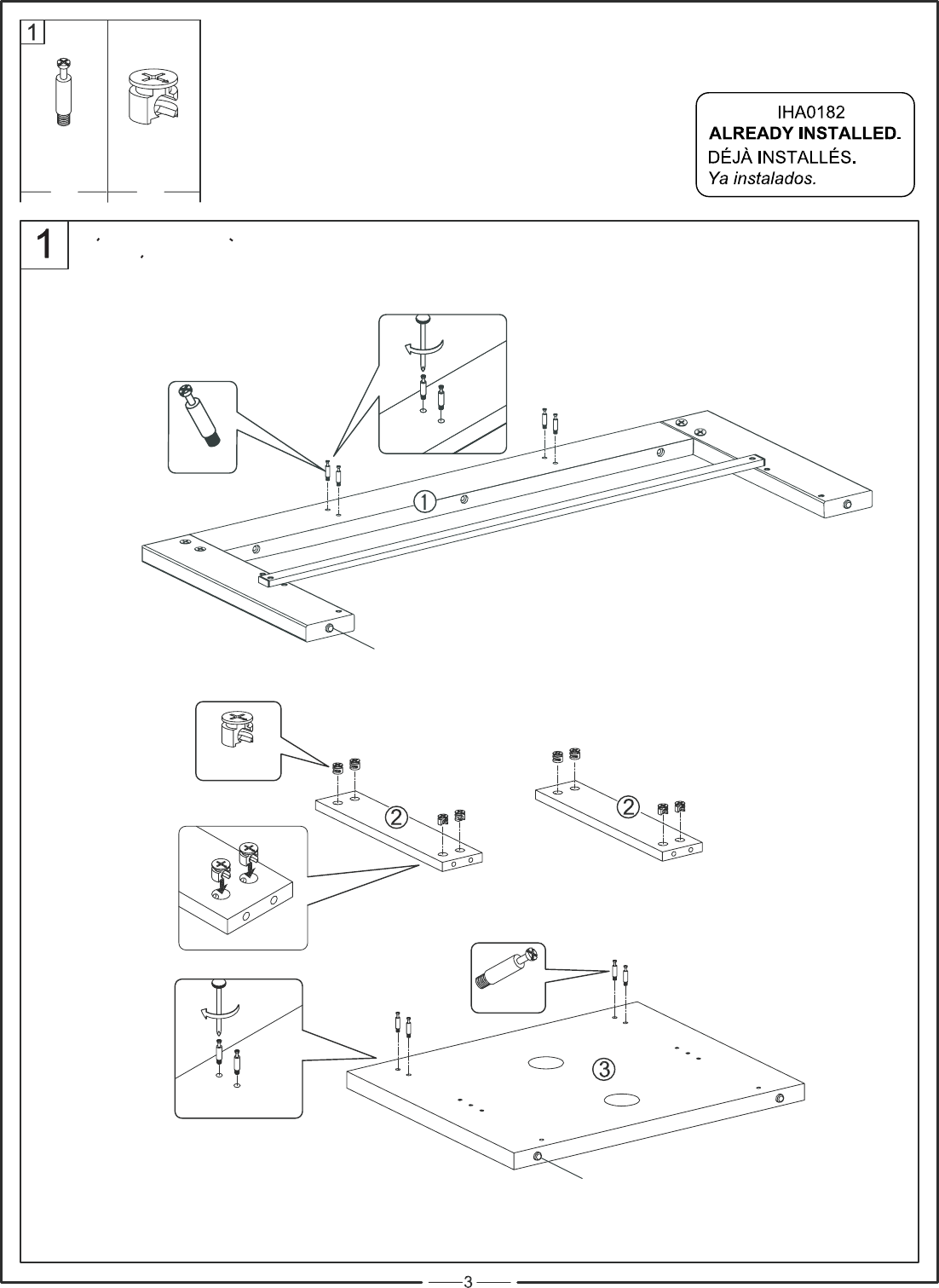 1

IHA0182
ALREADY INSTALLED.
DÉJÀ INSTALLÉS.
Ya instalados.

1

①

②

②

③

3