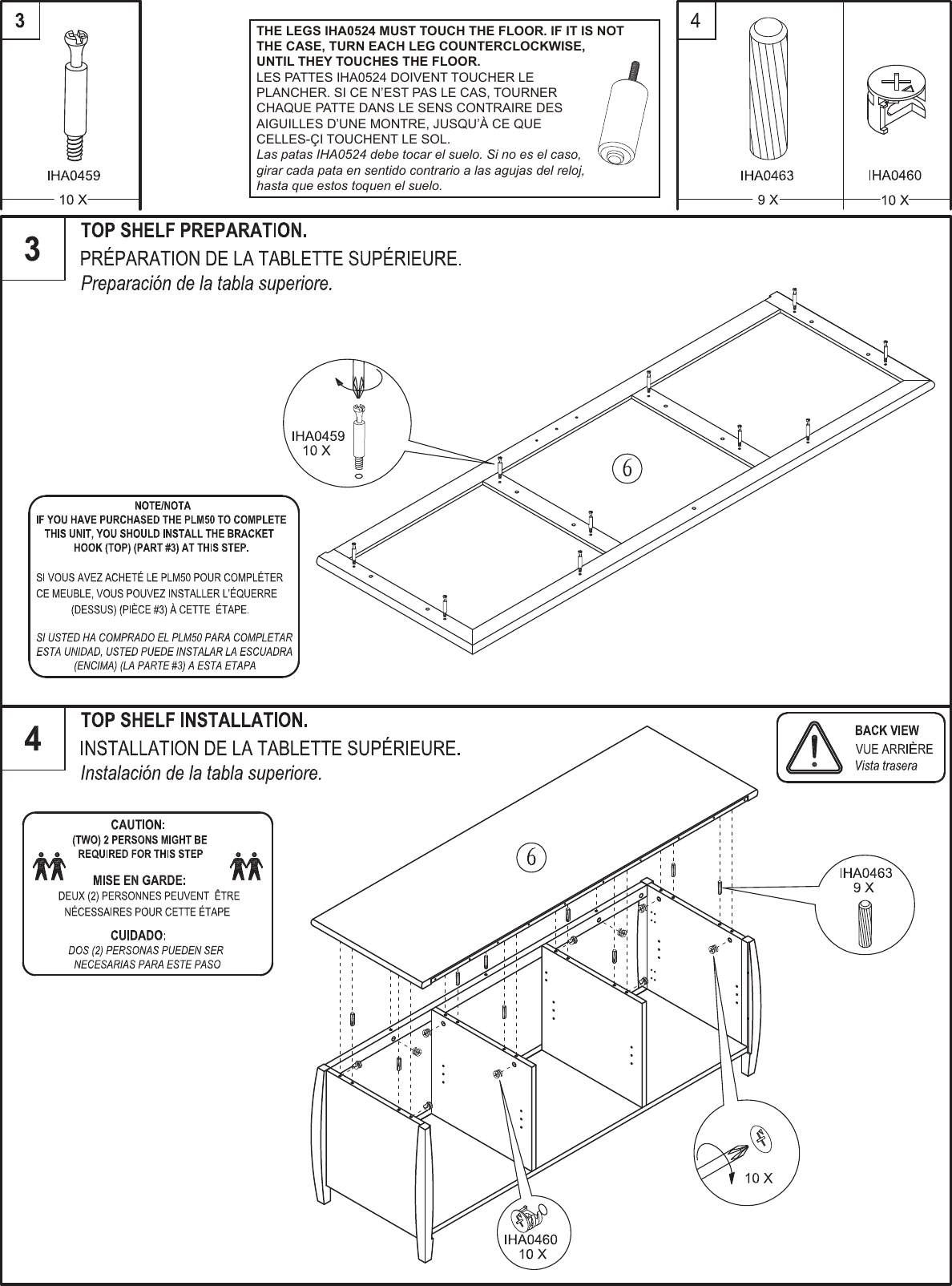 3

IHA0459

10 X

THE LEGS IHA0524 MUST TOUCH THE FLOOR. IF IT IS NOT THE CASE, TURN EACH LEG COUNTERCLOCKWISE, UNTIL THEY TOUCHES THE FLOOR.
LES PATTES IHA0524 DOIVENT TOUCHER LE PLANCHER. SI CE N'EST PAS LE CAS, TOURNER CHAQUE PATTE DANS LE SENS CONTRAIRE DES AIGUILLES D'UNE MONTRE, JUSQU'À CE QUE CELLES-ÇI TOUCHENT LE SOL.
Las patas IHA0524 debe tocar el suelo. Si no es el caso, girar cada pata en sentido contrario a las agujas del reloj, hasta que estos toquen el suelo.

4

IHA0463

9 X

IHA0460

10 X

3

TOP SHELF PREPARATION.
PRÉPARATION DE LA TABLETTE SUPÉRIEURE.
Preparación de la tabla superiore.

IHA0459
10 X

6

NOTE/NOTA
IF YOU HAVE PURCHASED THE PLM50 TO COMPLETE THIS UNIT, YOU SHOULD INSTALL THE BRACKET HOOK (TOP) (PART #3) AT THIS STEP.

SI VOUS AVEZ ACHETÉ LE PLM50 POUR COMPLÉTER CE MEUBLE, VOUS POUVEZ INSTALLER L'ÉQUERRE (DESSUS) (PIÈCE #3) À CETTE ÉTAPE.

SI USTED HA COMPRADO EL PLM50 PARA COMPLETAR ESTA UNIDAD, USTED PUEDE INSTALAR LA ESCUADRA (ENCIMA) (LA PARTE #3) A ESTA ETAPA

4

TOP SHELF INSTALLATION.
INSTALLATION DE LA TABLETTE SUPÉRIEURE.
Instalación de la tabla superiore.

BACK VIEW
VUE ARRIÈRE
Vista trasera

CAUTION:
(TWO) 2 PERSONS MIGHT BE REQUIRED FOR THIS STEP
MISE EN GARDE:
DEUX (2) PERSONNES PEUVENT ÊTRE NÉCESSAIRES POUR CETTE ÉTAPE
CUIDADO:
DOS (2) PERSONAS PUEDEN SER NECESARIAS PARA ESTE PASO

6

IHA0463
9 X

10 X

IHA0460
10 X