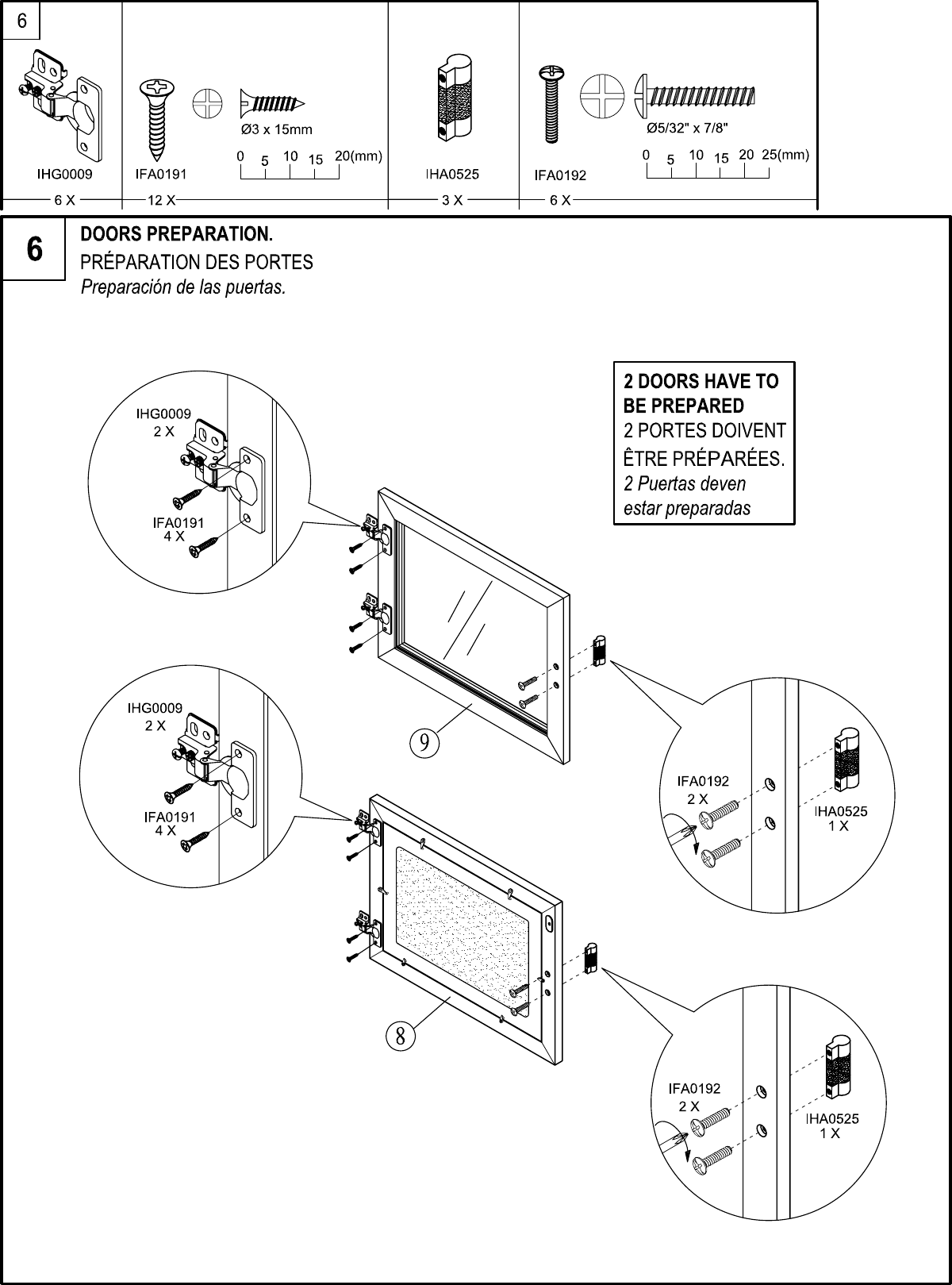 6

IHG0009
6 X

IFA0191
Ø3 x 15mm
0 5 10 15 20(mm)
12 X

IHA0525
3 X

IFA0192
Ø5/32" x 7/8"
0 5 10 15 20 25(mm)
6 X

6

DOORS PREPARATION.
PRÉPARATION DES PORTES
Preparación de las puertas.

2 DOORS HAVE TO BE PREPARED
2 PORTES DOIVENT ÊTRE PRÉPARÉES.
2 Puertas deven estar preparadas

IHG0009
2 X
IFA0191
4 X

9

IFA0192
2 X
IHA0525
1 X

IHG0009
2 X
IFA0191
4 X

8

IFA0192
2 X
IHA0525
1 X