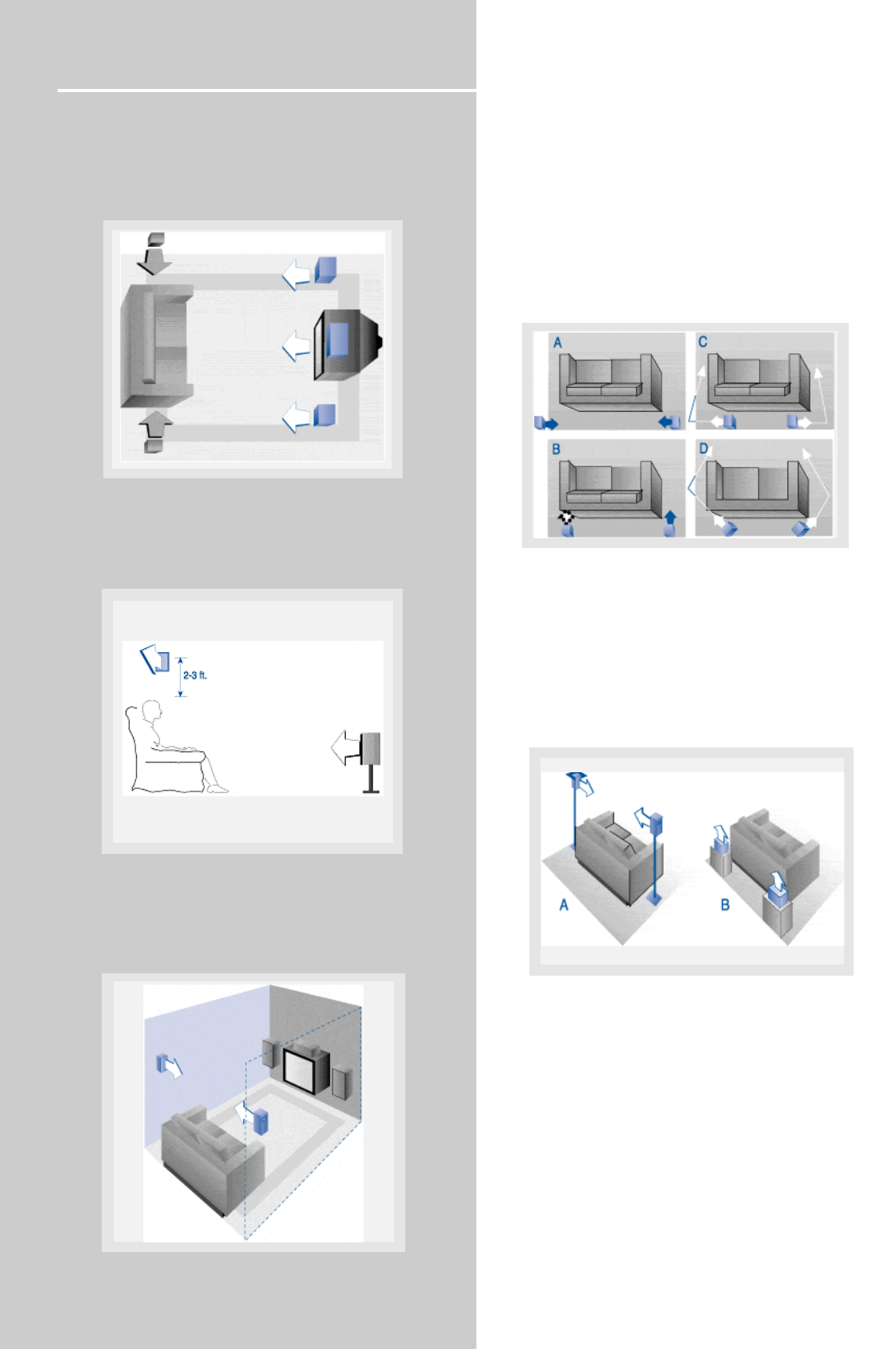 2-3 ft.

A

C

B

D

A

B