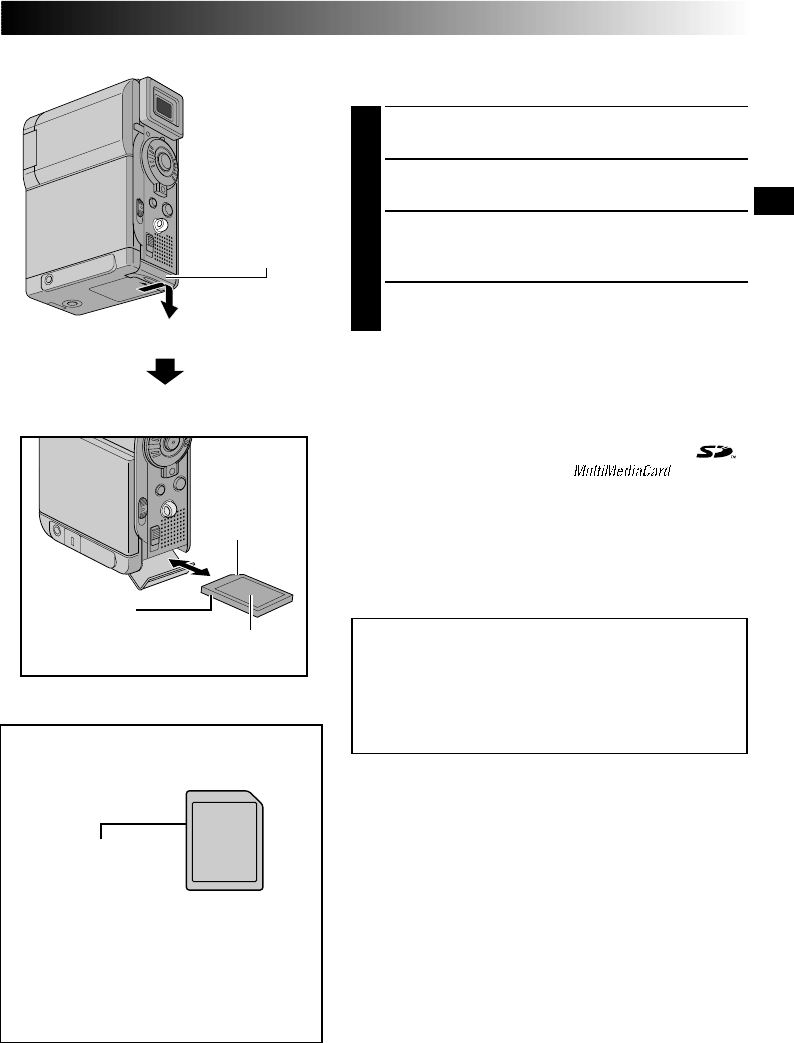 MultiMediaCard